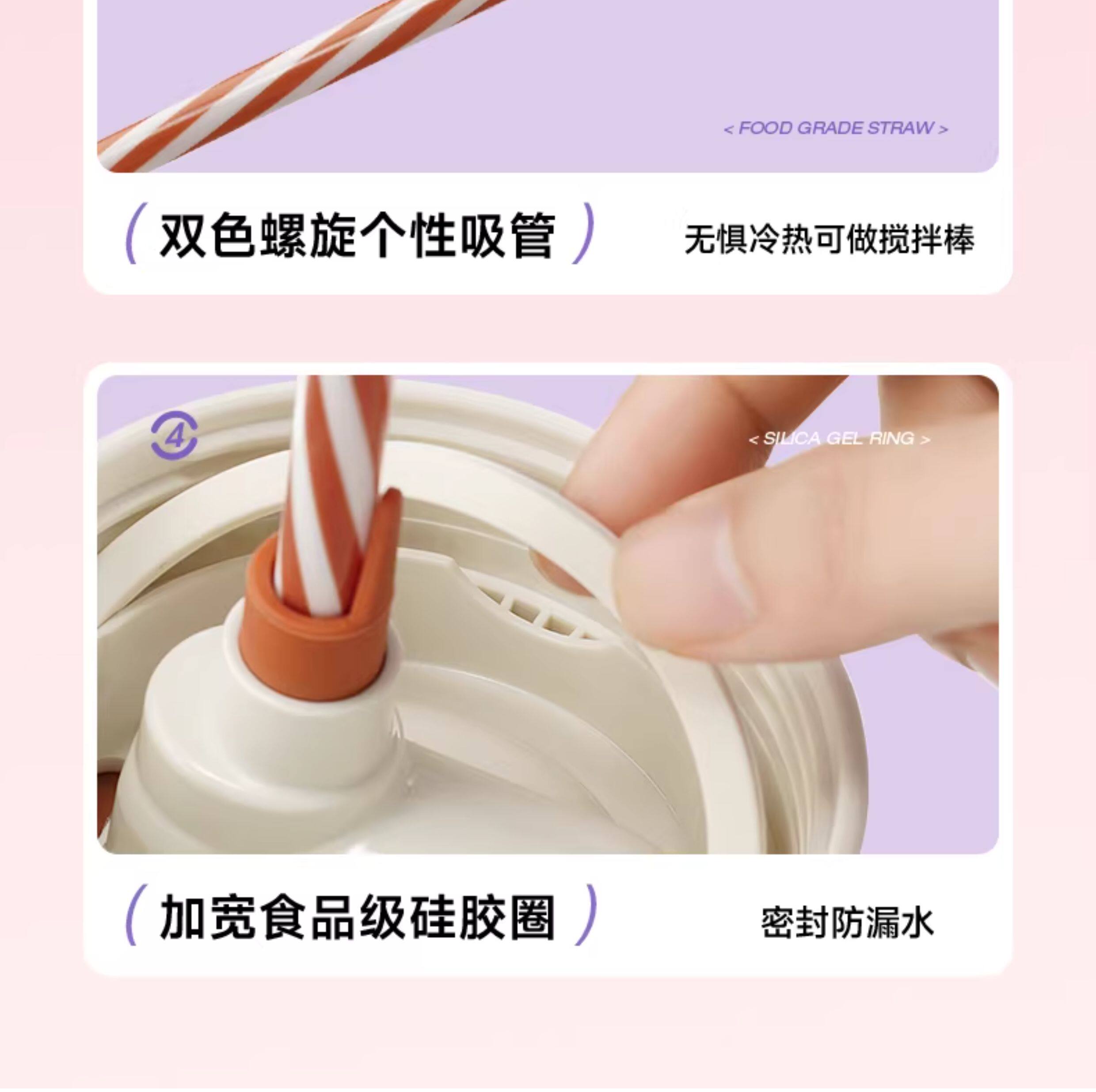 < FOOD GRADE STRAW >

( 双色螺旋个性吸管 )

无惧冷热可做搅拌棒

4

< SILICA GEL RING >

( 加宽食品级硅胶圈 )

密封防漏水