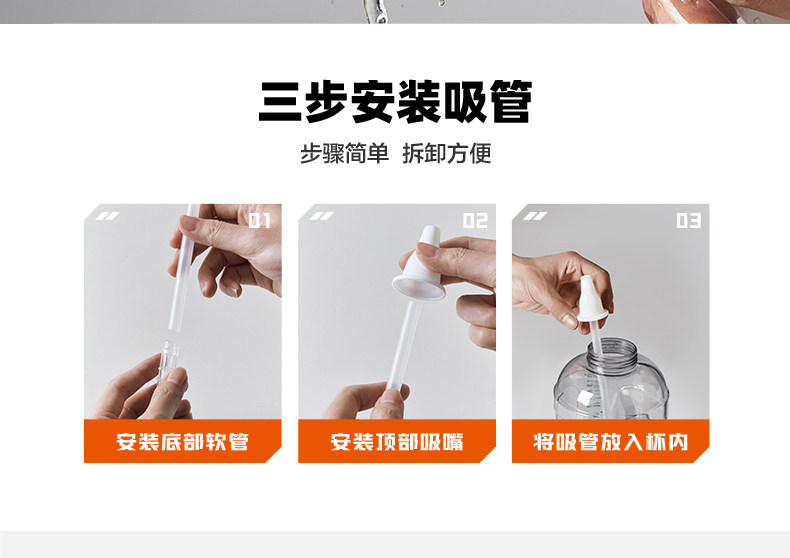 三步安装吸管

步骤简单 拆卸方便

01

安装底部软管

02

安装顶部吸嘴

03

将吸管放入杯内