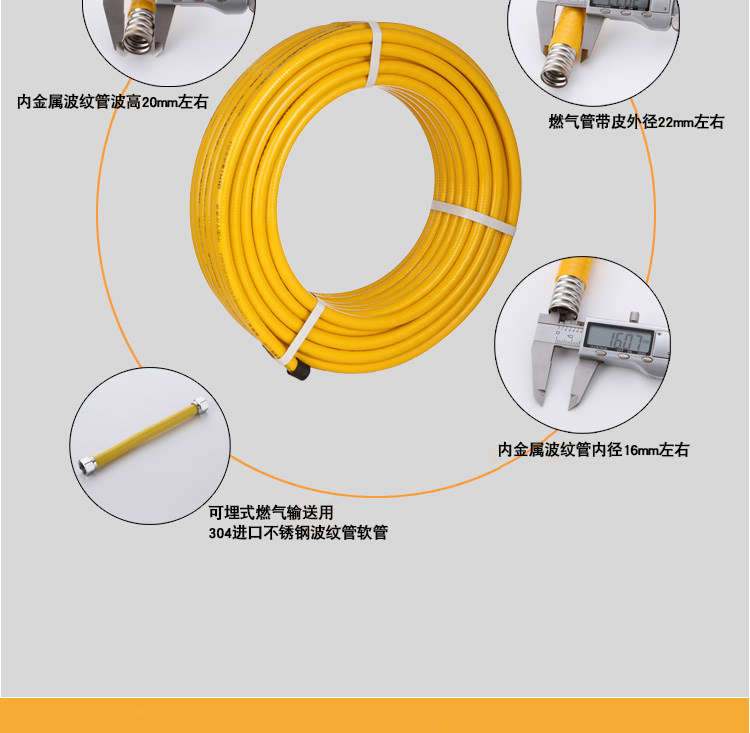 内金属波纹管波高20mm左右

燃气管带皮外径22mm左右

16.07

内金属波纹管内径16mm左右

可埋式燃气输送用
304进口不锈钢波纹管软管