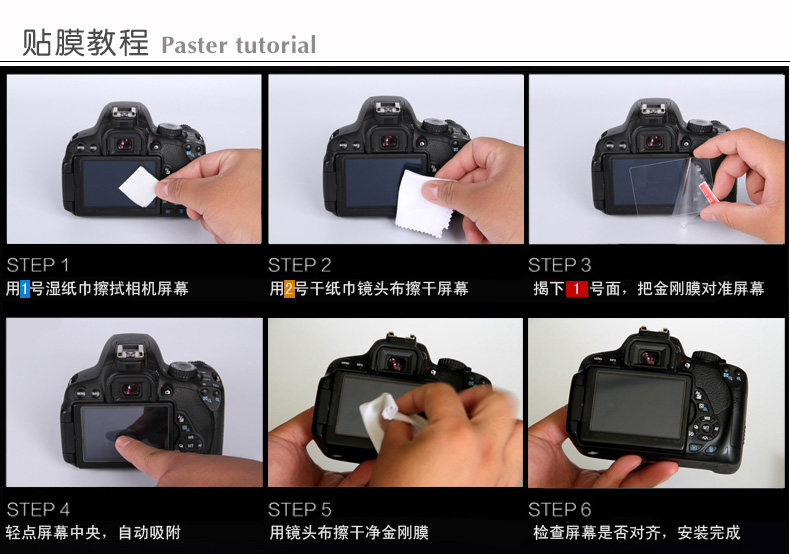 贴膜教程 Paster tutorial

STEP 1
用1号湿纸巾擦拭相机屏幕

STEP 2
用2号干纸巾镜头布擦干屏幕

STEP 3
揭下 1 号面，把金刚膜对准屏幕

STEP 4
轻点屏幕中央，自动吸附

STEP 5
用镜头布擦干净金刚膜

STEP 6
检查屏幕是否对齐，安装完成