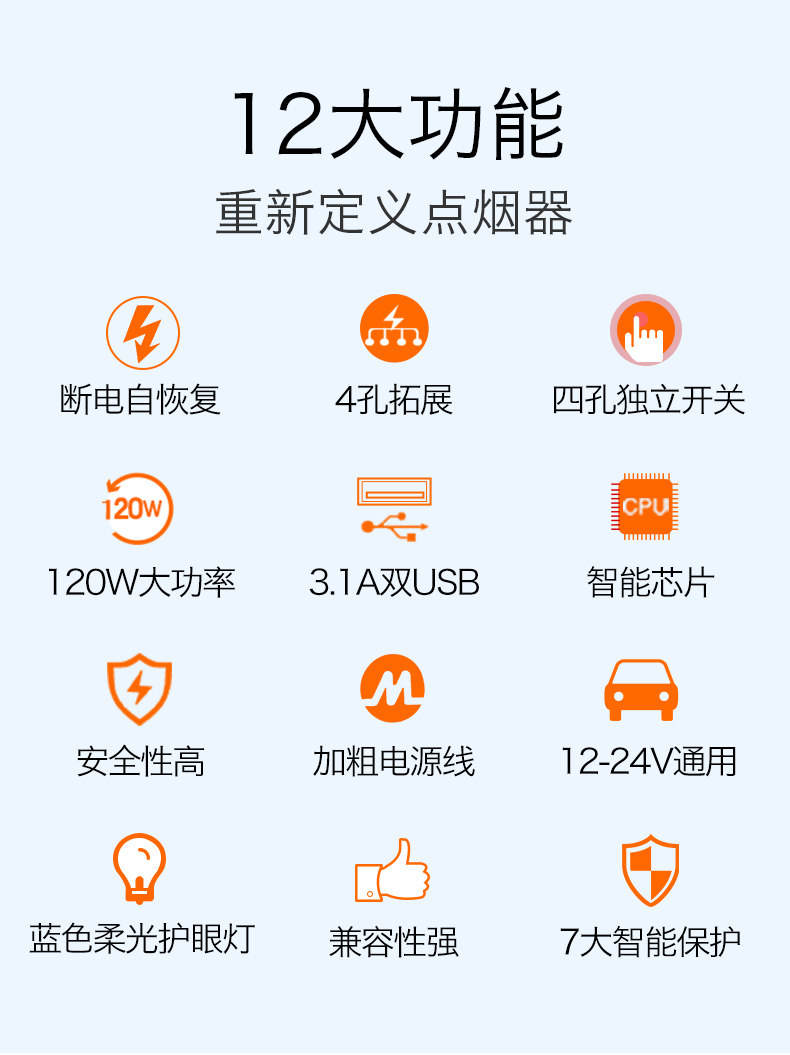 12大功能

重新定义点烟器

断电自恢复

4孔拓展

四孔独立开关

120W

120W大功率

3.1A双USB

CPU

智能芯片

安全性高

加粗电源线

12-24V通用

蓝色柔光护眼灯

兼容性强

7大智能保护