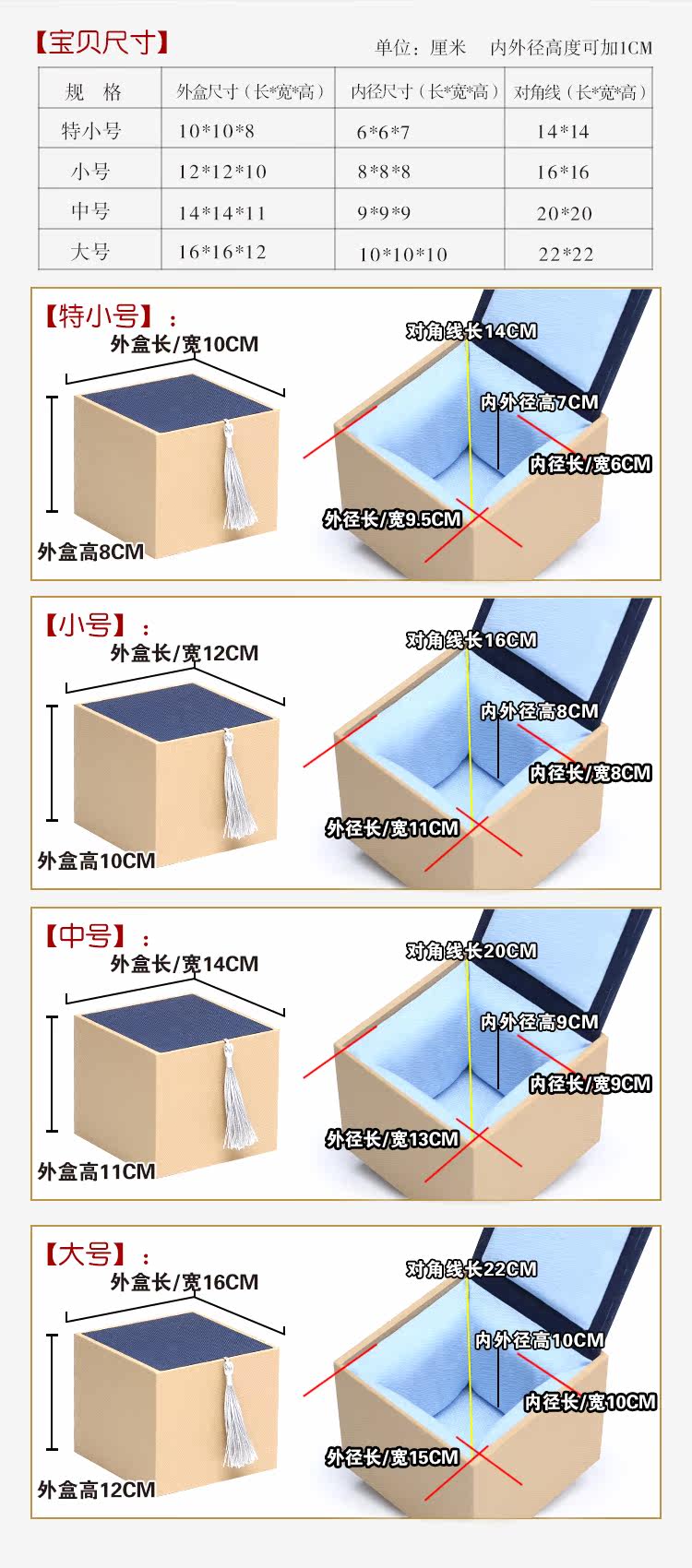 【宝贝尺寸】

单位：厘米　内外径高度可加1CM

| 规　格 | 外盒尺寸（长*宽*高） | 内径尺寸（长*宽*高） | 对角线（长*宽*高） |
|---|---|---|---|
| 特小号 | 10*10*8 | 6*6*7 | 14*14 |
| 小号 | 12*12*10 | 8*8*8 | 16*16 |
| 中号 | 14*14*11 | 9*9*9 | 20*20 |
| 大号 | 16*16*12 | 10*10*10 | 22*22 |

【特小号】：
外盒长/宽10CM
外盒高8CM
对角线长14CM
内外径高7CM
内径长/宽6CM
外径长/宽9.5CM

【小号】：
外盒长/宽12CM
外盒高10CM
对角线长16CM
内外径高8CM
内径长/宽8CM
外径长/宽11CM

【中号】：
外盒长/宽14CM
外盒高11CM
对角线长20CM
内外径高9CM
内径长/宽9CM
外径长/宽13CM

【大号】：
外盒长/宽16CM
外盒高12CM
对角线长22CM
内外径高10CM
内径长/宽10CM
外径长/宽15CM