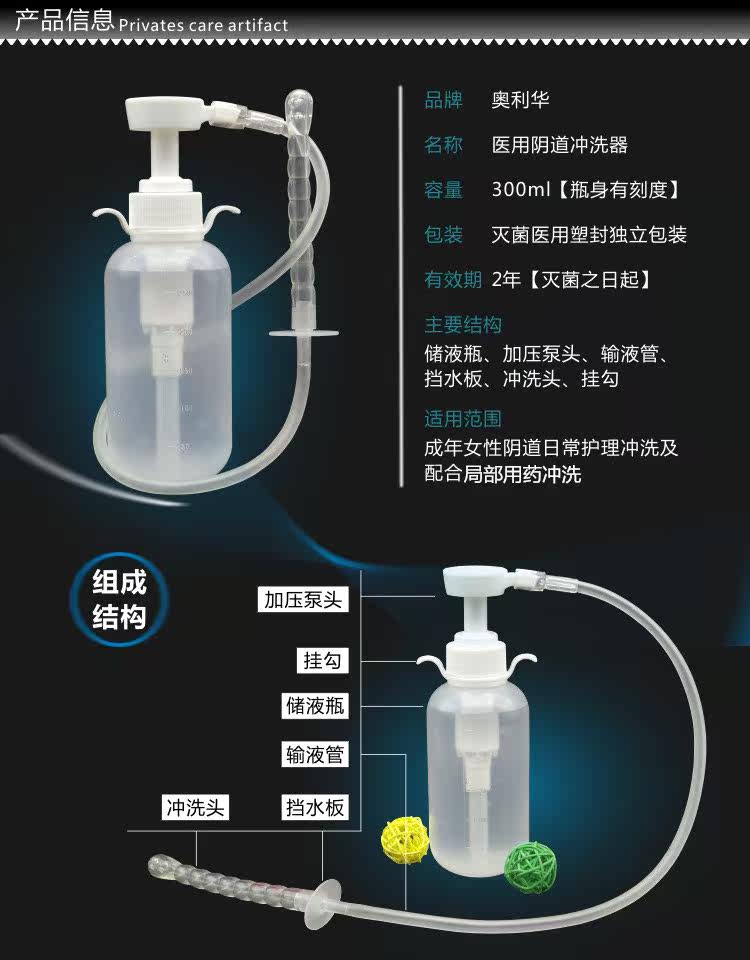 产品信息 Privates care artifact

品牌 奥利华

名称 医用阴道冲洗器

容量 300ml【瓶身有刻度】

包装 灭菌医用塑封独立包装

有效期 2年【灭菌之日起】

主要结构

储液瓶、加压泵头、输液管、挡水板、冲洗头、挂勾

适用范围

成年女性阴道日常护理冲洗及配合局部用药冲洗

组成结构

加压泵头

挂勾

储液瓶

输液管

冲洗头

挡水板