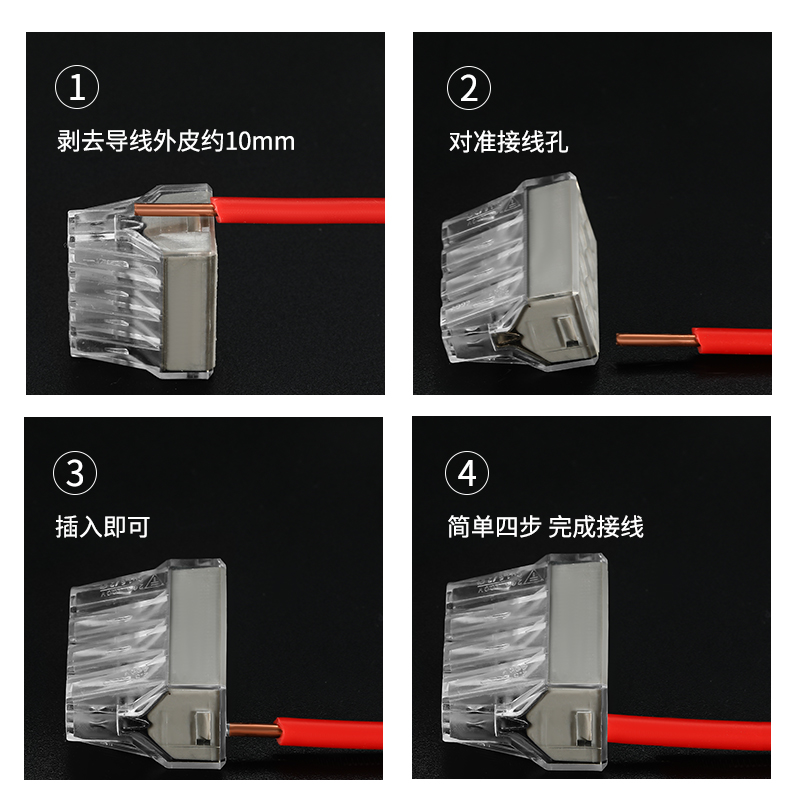 ①
剥去导线外皮约10mm

②
对准接线孔

③
插入即可

④
简单四步 完成接线