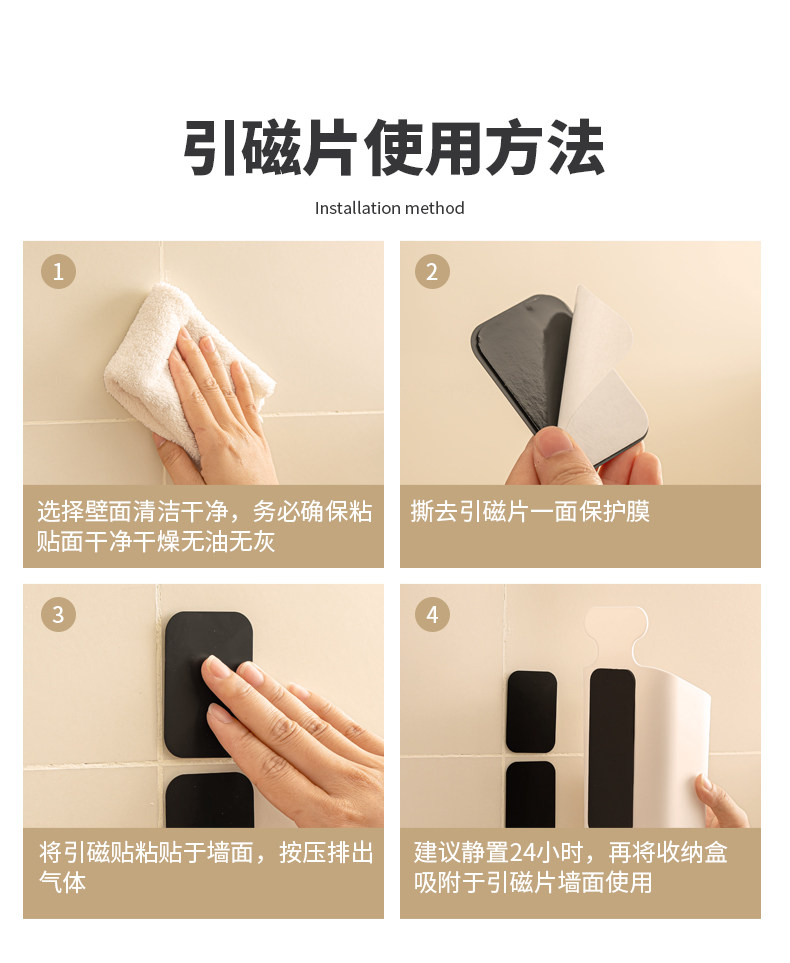 引磁片使用方法

Installation method

1

选择壁面清洁干净，务必确保粘贴面干净干燥无油无灰

2

撕去引磁片一面保护膜

3

将引磁贴粘贴于墙面，按压排出气体

4

建议静置24小时，再将收纳盒吸附于引磁片墙面使用