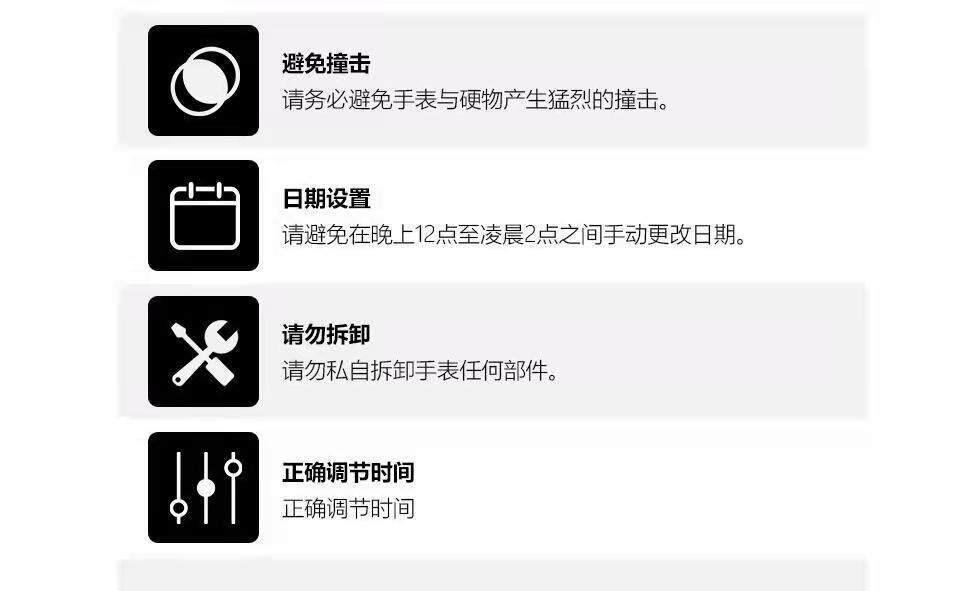 避免撞击
请务必避免手表与硬物产生猛烈的撞击。

日期设置
请避免在晚上12点至凌晨2点之间手动更改日期。

请勿拆卸
请勿私自拆卸手表任何部件。

正确调节时间
正确调节时间