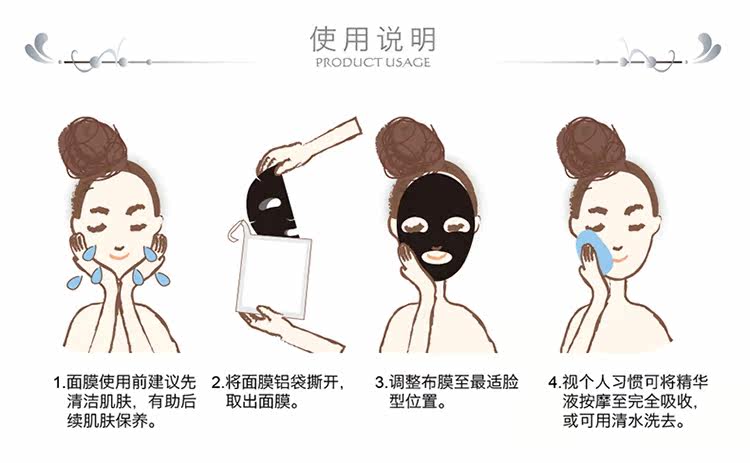 使用说明
PRODUCT USAGE

1.面膜使用前建议先清洁肌肤，有助后续肌肤保养。

2.将面膜铝袋撕开，取出面膜。

3.调整布膜至最适脸型位置。

4.视个人习惯可将精华液按摩至完全吸收，或可用清水洗去。