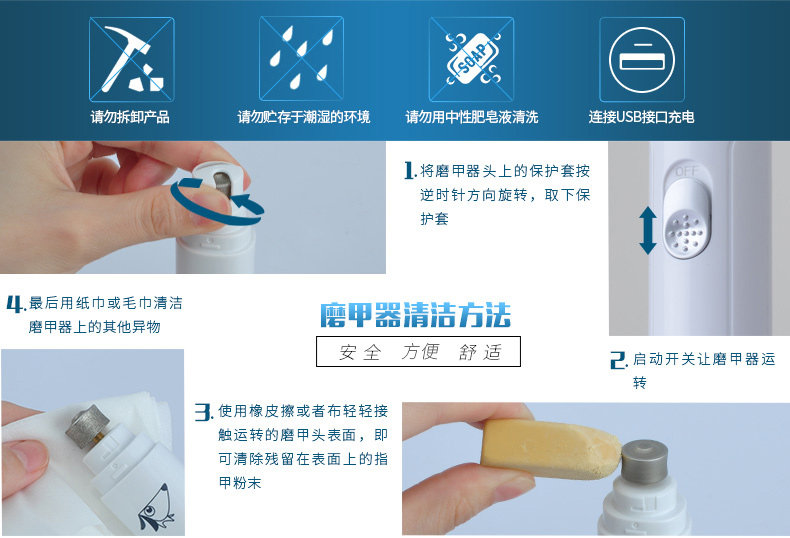 SOAP

请勿拆卸产品

请勿贮存于潮湿的环境

请勿用中性肥皂液清洗

连接USB接口充电

1. 将磨甲器头上的保护套按逆时针方向旋转，取下保护套

OFF

4. 最后用纸巾或毛巾清洁磨甲器上的其他异物

磨甲器清洁方法

安全 方便 舒适

2. 启动开关让磨甲器运转

3. 使用橡皮擦或者布轻轻接触运转的磨甲头表面，即可清除残留在表面上的指甲粉末