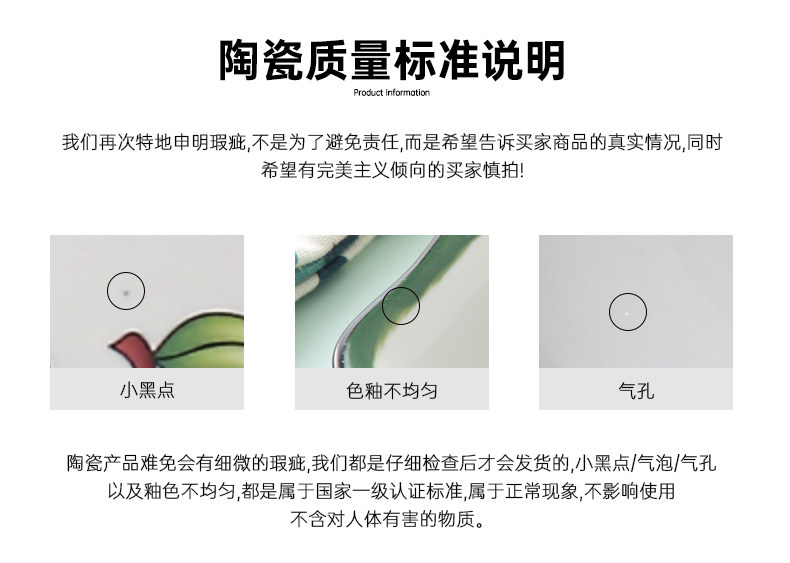 陶瓷质量标准说明

Product information

我们再次特地申明瑕疵,不是为了避免责任,而是希望告诉买家商品的真实情况,同时希望有完美主义倾向的买家慎拍!

小黑点

色釉不均匀

气孔

陶瓷产品难免会有细微的瑕疵,我们都是仔细检查后才会发货的,小黑点/气泡/气孔以及釉色不均匀,都是属于国家一级认证标准,属于正常现象,不影响使用不含对人体有害的物质。