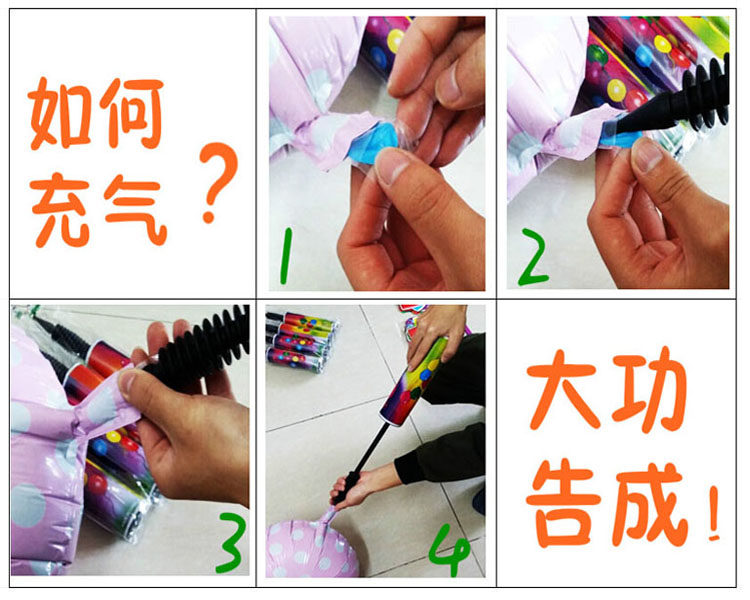 如何充气？

1

2

3

4

大功告成！