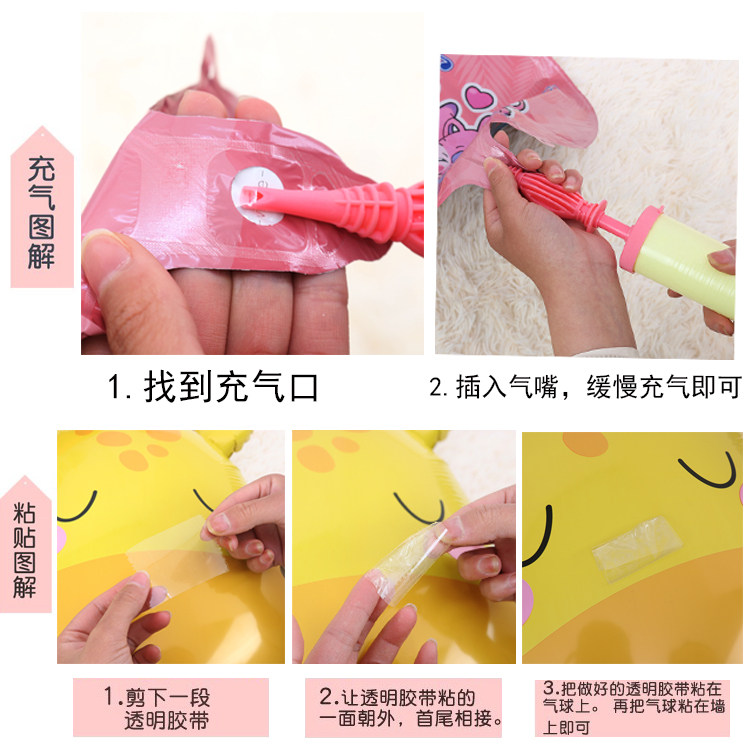 充气图解

1. 找到充气口

2. 插入气嘴，缓慢充气即可

粘贴图解

1.剪下一段透明胶带

2.让透明胶带粘的一面朝外，首尾相接。

3.把做好的透明胶带粘在气球上。 再把气球粘在墙上即可