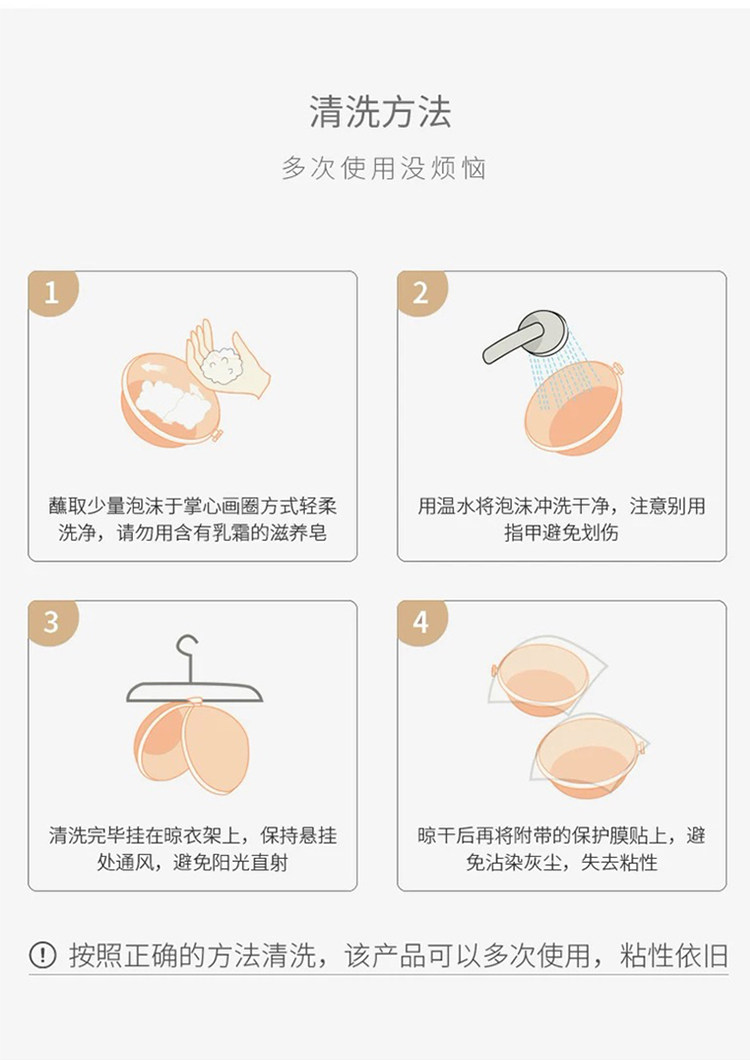 清洗方法

多次使用没烦恼

1

蘸取少量泡沫于掌心画圈方式轻柔洗净，请勿用含有乳霜的滋养皂

2

用温水将泡沫冲洗干净，注意别用指甲避免划伤

3

清洗完毕挂在晾衣架上，保持悬挂处通风，避免阳光直射

4

晾干后再将附带的保护膜贴上，避免沾染灰尘，失去粘性

! 按照正确的方法清洗，该产品可以多次使用，粘性依旧