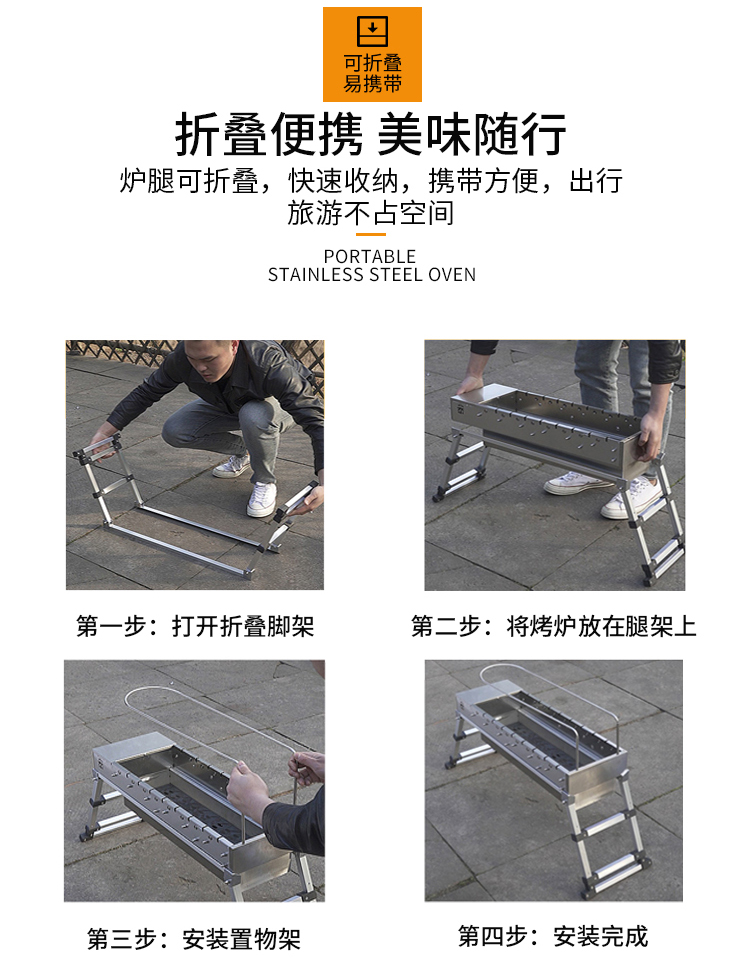 可折叠
易携带

折叠便携 美味随行

炉腿可折叠，快速收纳，携带方便，出行旅游不占空间

PORTABLE
STAINLESS STEEL OVEN

第一步：打开折叠脚架

第二步：将烤炉放在腿架上

第三步：安装置物架

第四步：安装完成