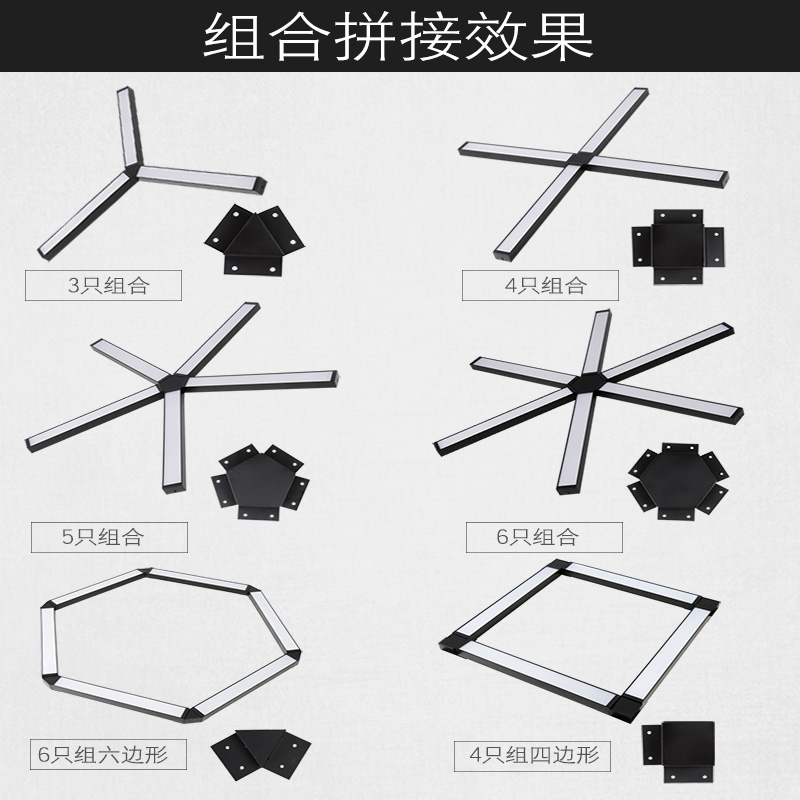 组合拼接效果

3只组合

4只组合

5只组合

6只组合

6只组六边形

4只组四边形