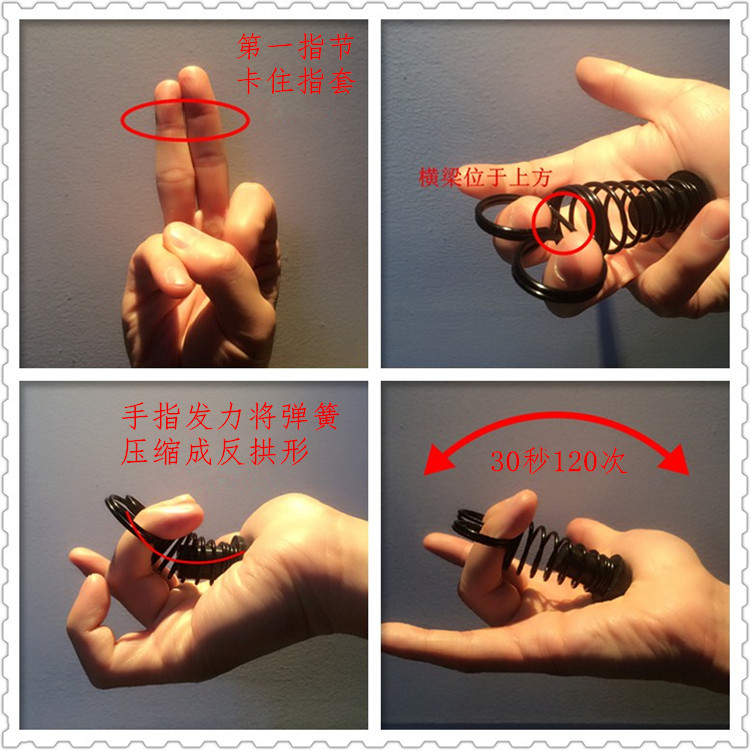 第一指节
卡住指套

横梁位于上方

手指发力将弹簧
压缩成反拱形

30秒120次