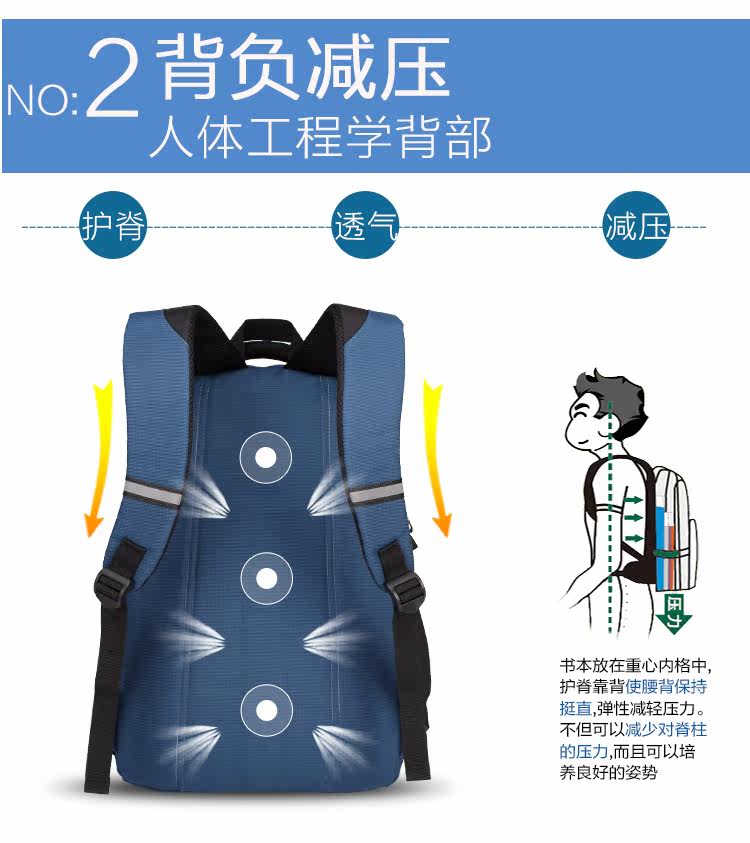 NO:2 背负减压
人体工程学背部

护脊
透气
减压

压力

书本放在重心内格中,护脊靠背使腰背保持挺直,弹性减轻压力。不但可以减少对脊柱的压力,而且可以培养良好的姿势