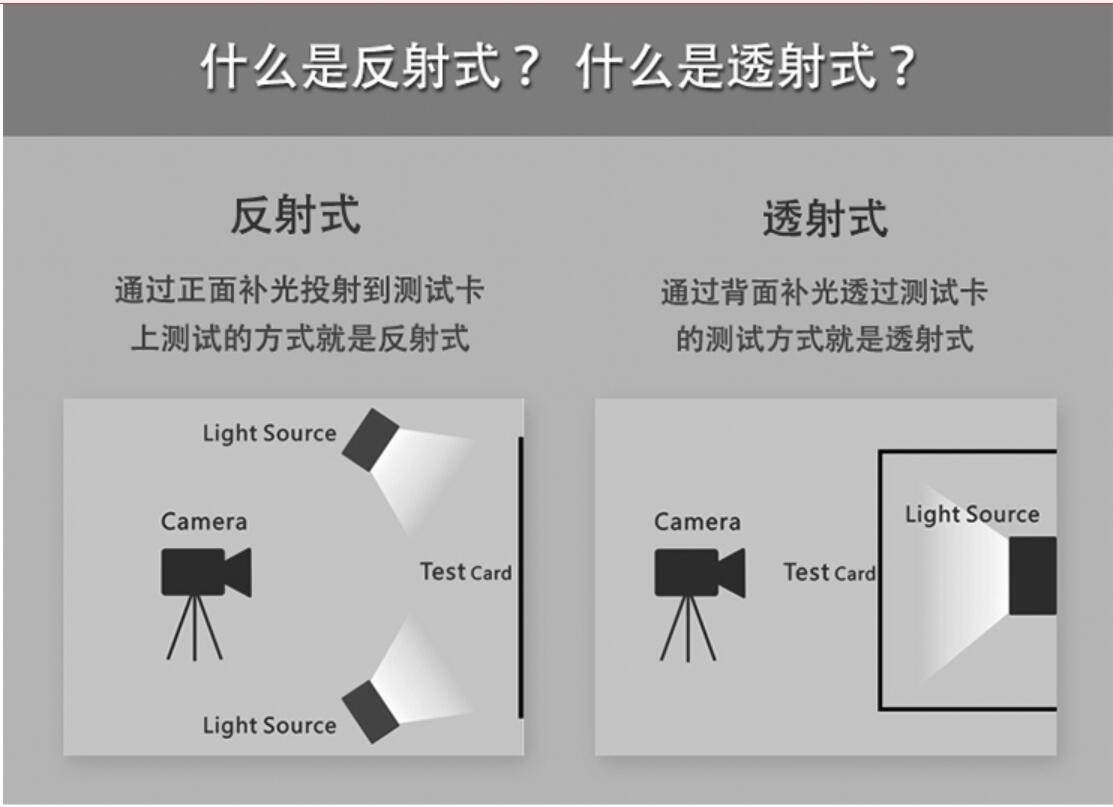 什么是反射式？ 什么是透射式？

反射式

通过正面补光投射到测试卡上测试的方式就是反射式

Light Source

Camera

Test Card

Light Source

透射式

通过背面补光透过测试卡的测试方式就是透射式

Camera

Test Card

Light Source