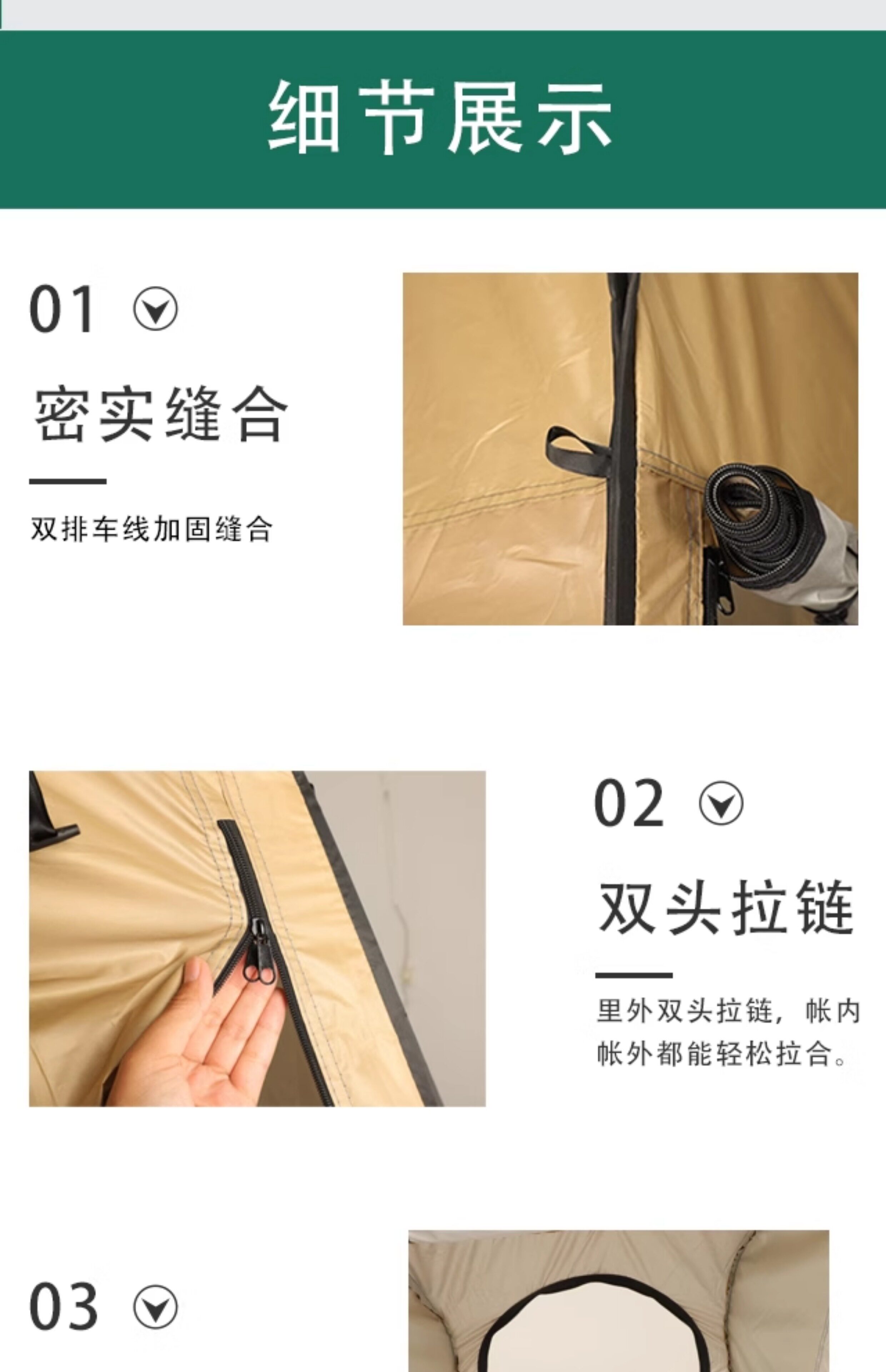 细节展示

01

密实缝合

双排车线加固缝合

02

双头拉链

里外双头拉链，帐内帐外都能轻松拉合。

03