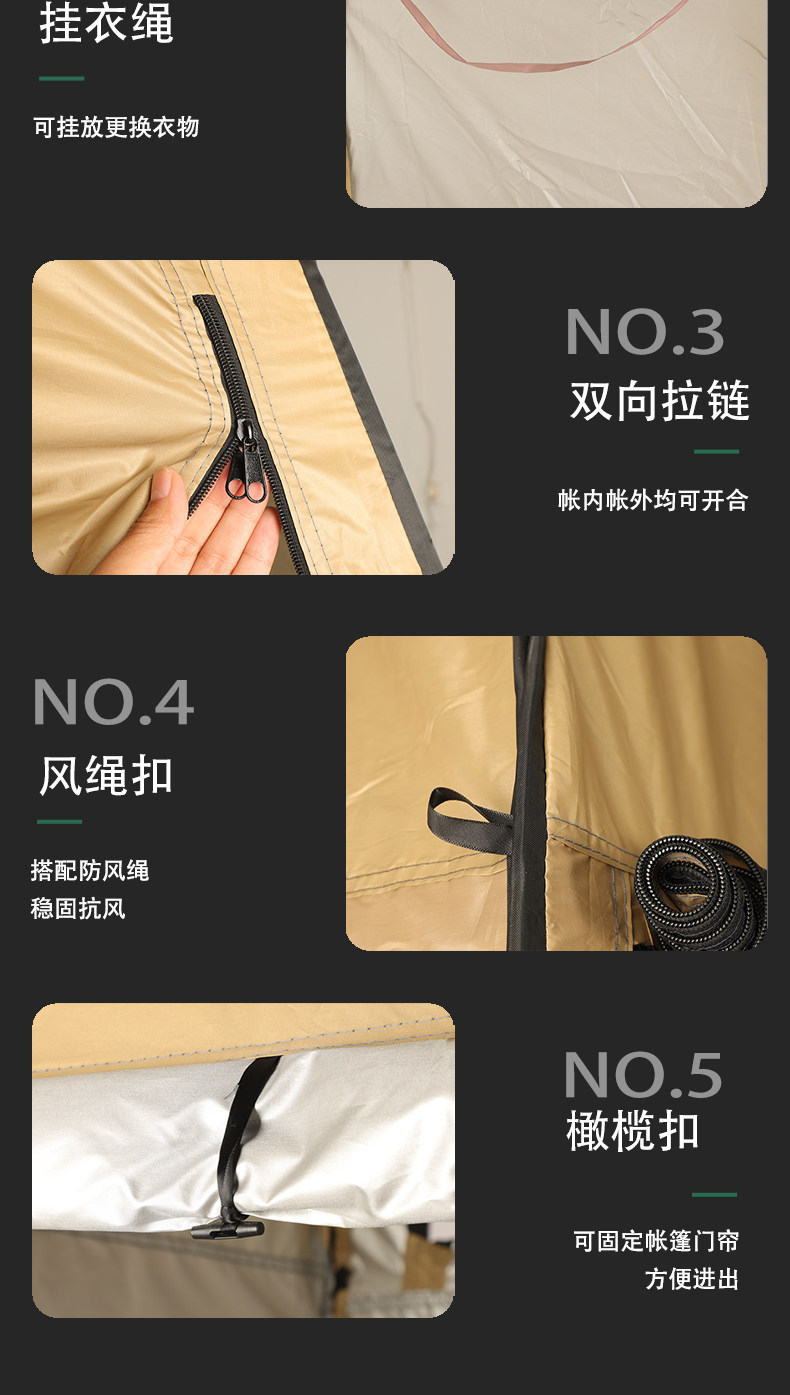 挂衣绳

可挂放更换衣物

NO.3
双向拉链

帐内帐外均可开合

NO.4
风绳扣

搭配防风绳
稳固抗风

NO.5
橄榄扣

可固定帐篷门帘
方便进出