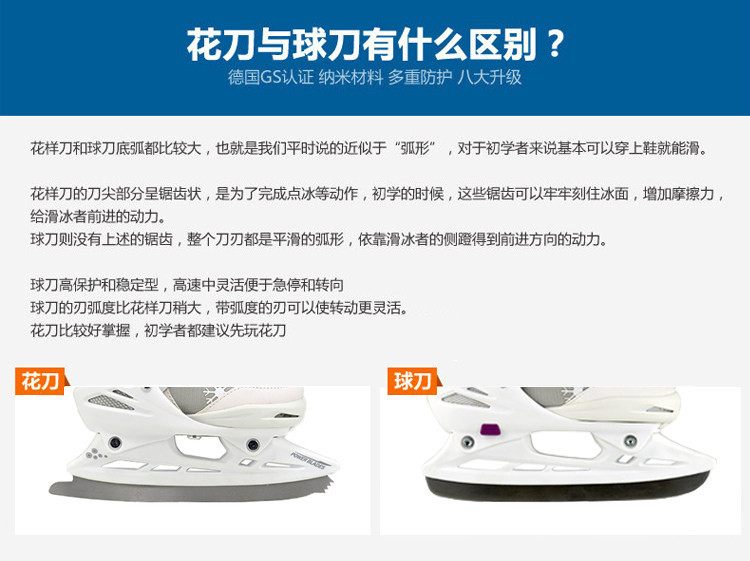 花刀与球刀有什么区别？
德国GS认证 纳米材料 多重防护 八大升级

花样刀和球刀底弧都比较大，也就是我们平时说的近似于“弧形”，对于初学者来说基本可以穿上鞋就能滑。

花样刀的刀尖部分呈锯齿状，是为了完成点冰等动作，初学的时候，这些锯齿可以牢牢刻住冰面，增加摩擦力，给滑冰者前进的动力。
球刀则没有上述的锯齿，整个刀刃都是平滑的弧形，依靠滑冰者的侧蹬得到前进方向的动力。

球刀高保护和稳定型，高速中灵活便于急停和转向
球刀的刃弧度比花样刀稍大，带弧度的刃可以使转动更灵活。
花刀比较好掌握，初学者都建议先玩花刀

花刀

POWER BLADES

球刀