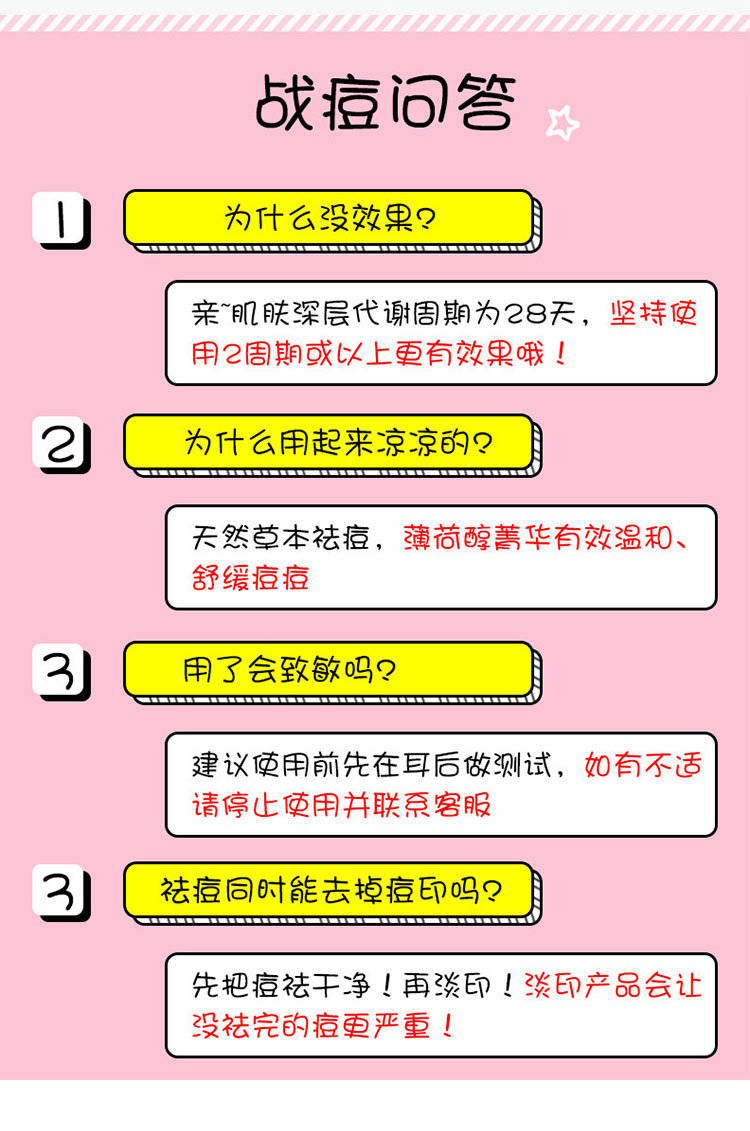 战痘问答

1

为什么没效果?

亲~肌肤深层代谢周期为28天，坚持使用2周期或以上更有效果哦！

2

为什么用起来凉凉的?

天然草本祛痘，薄荷醇菁华有效温和、舒缓痘痘

3

用了会致敏吗?

建议使用前先在耳后做测试，如有不适请停止使用并联系客服

3

祛痘同时能去掉痘印吗?

先把痘祛干净！再淡印！淡印产品会让没祛完的痘更严重！