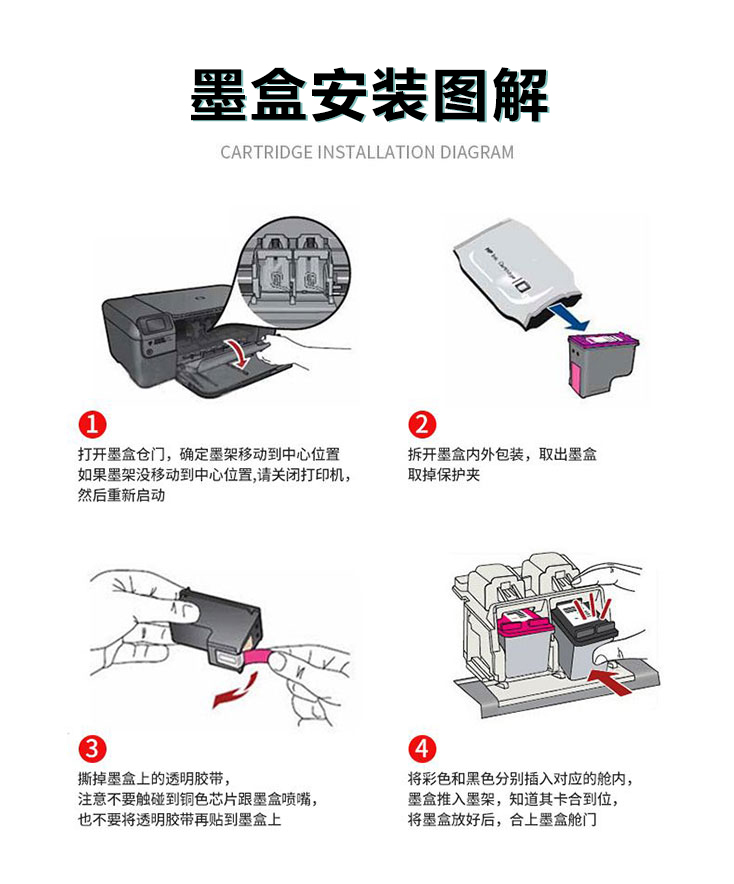 墨盒安装图解

CARTRIDGE INSTALLATION DIAGRAM

1

打开墨盒仓门，确定墨架移动到中心位置
如果墨架没移动到中心位置,请关闭打印机，
然后重新启动

2

拆开墨盒内外包装，取出墨盒
取掉保护夹

3

撕掉墨盒上的透明胶带，
注意不要触碰到铜色芯片跟墨盒喷嘴，
也不要将透明胶带再贴到墨盒上

4

将彩色和黑色分别插入对应的舱内，
墨盒推入墨架，知道其卡合到位，
将墨盒放好后，合上墨盒舱门