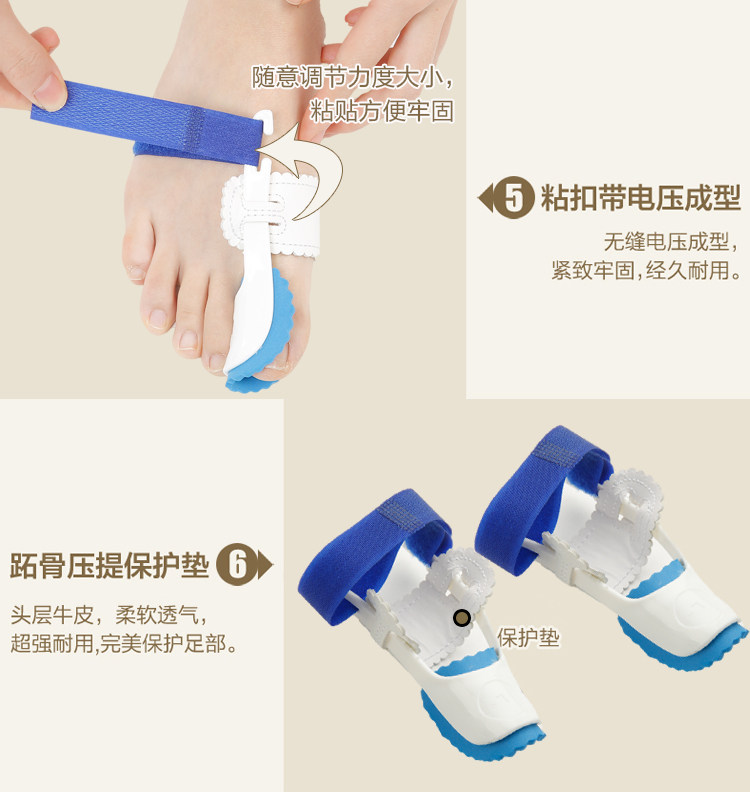 随意调节力度大小，
粘贴方便牢固

5 粘扣带电压成型

无缝电压成型，
紧致牢固，经久耐用。

跖骨压提保护垫 6

头层牛皮，柔软透气，
超强耐用,完美保护足部。

保护垫