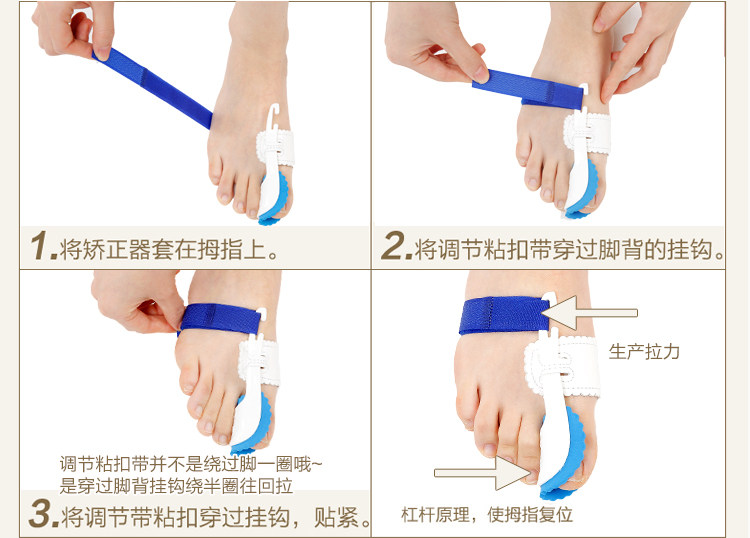 1.将矫正器套在拇指上。

2.将调节粘扣带穿过脚背的挂钩。

调节粘扣带并不是绕过脚一圈哦~
是穿过脚背挂钩绕半圈往回拉

3.将调节带粘扣穿过挂钩，贴紧。

生产拉力

杠杆原理，使拇指复位