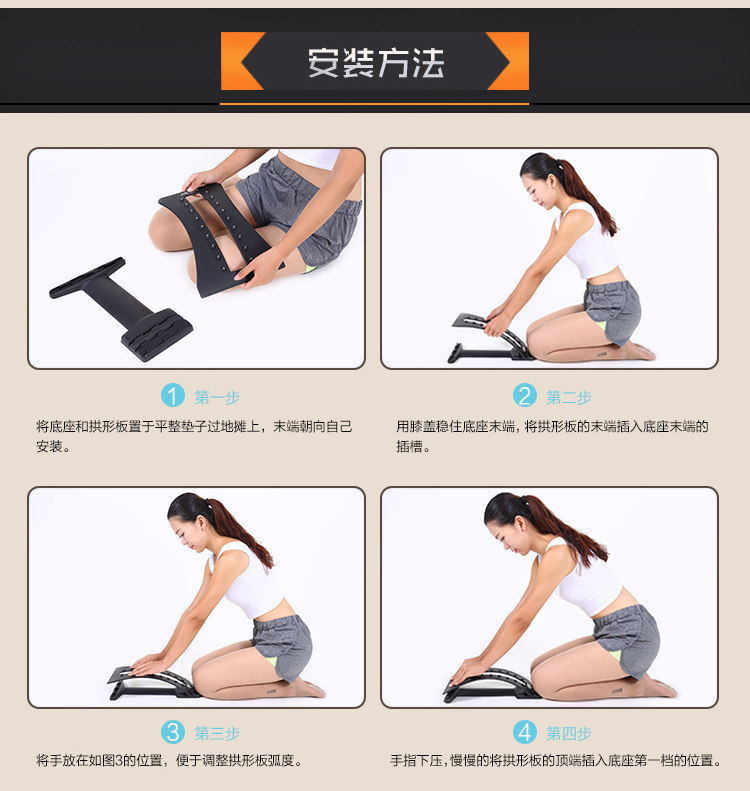 安装方法

1 第一步

将底座和拱形板置于平整垫子过地摊上，末端朝向自己安装。

2 第二步

用膝盖稳住底座末端，将拱形板的末端插入底座末端的插槽。

3 第三步

将手放在如图3的位置，便于调整拱形板弧度。

4 第四步

手指下压，慢慢的将拱形板的顶端插入底座第一档的位置。