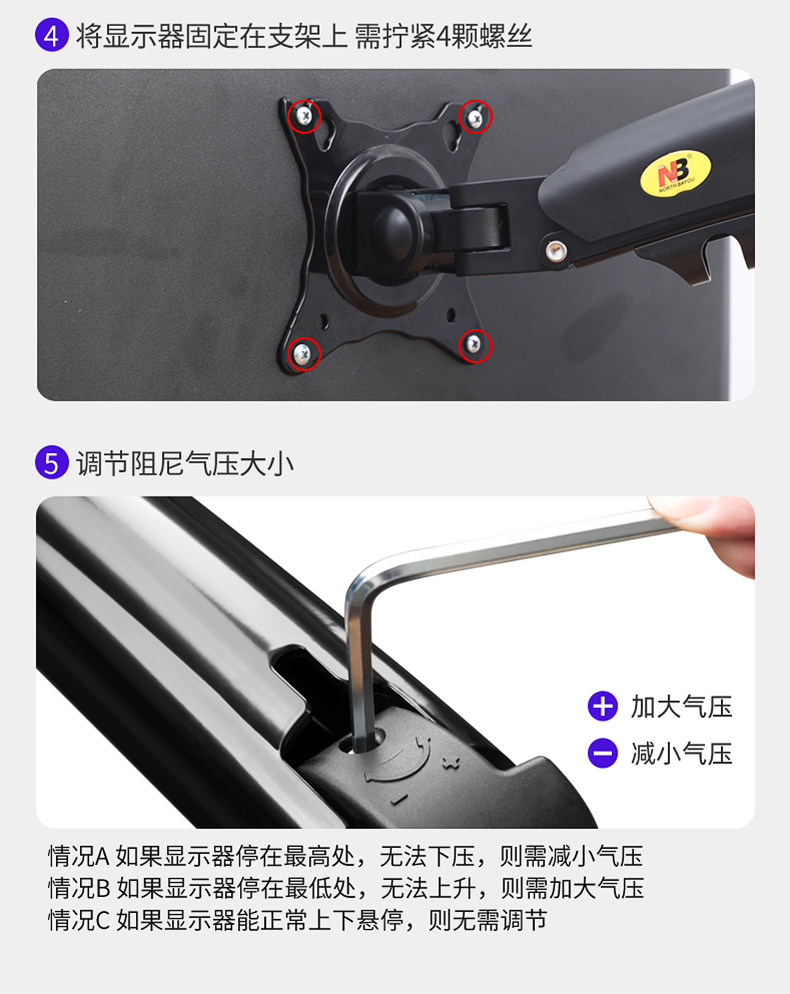 4 将显示器固定在支架上 需拧紧4颗螺丝

NB
NORTH BAYOU

5 调节阻尼气压大小

+ 加大气压
− 减小气压

情况A 如果显示器停在最高处，无法下压，则需减小气压
情况B 如果显示器停在最低处，无法上升，则需加大气压
情况C 如果显示器能正常上下悬停，则无需调节