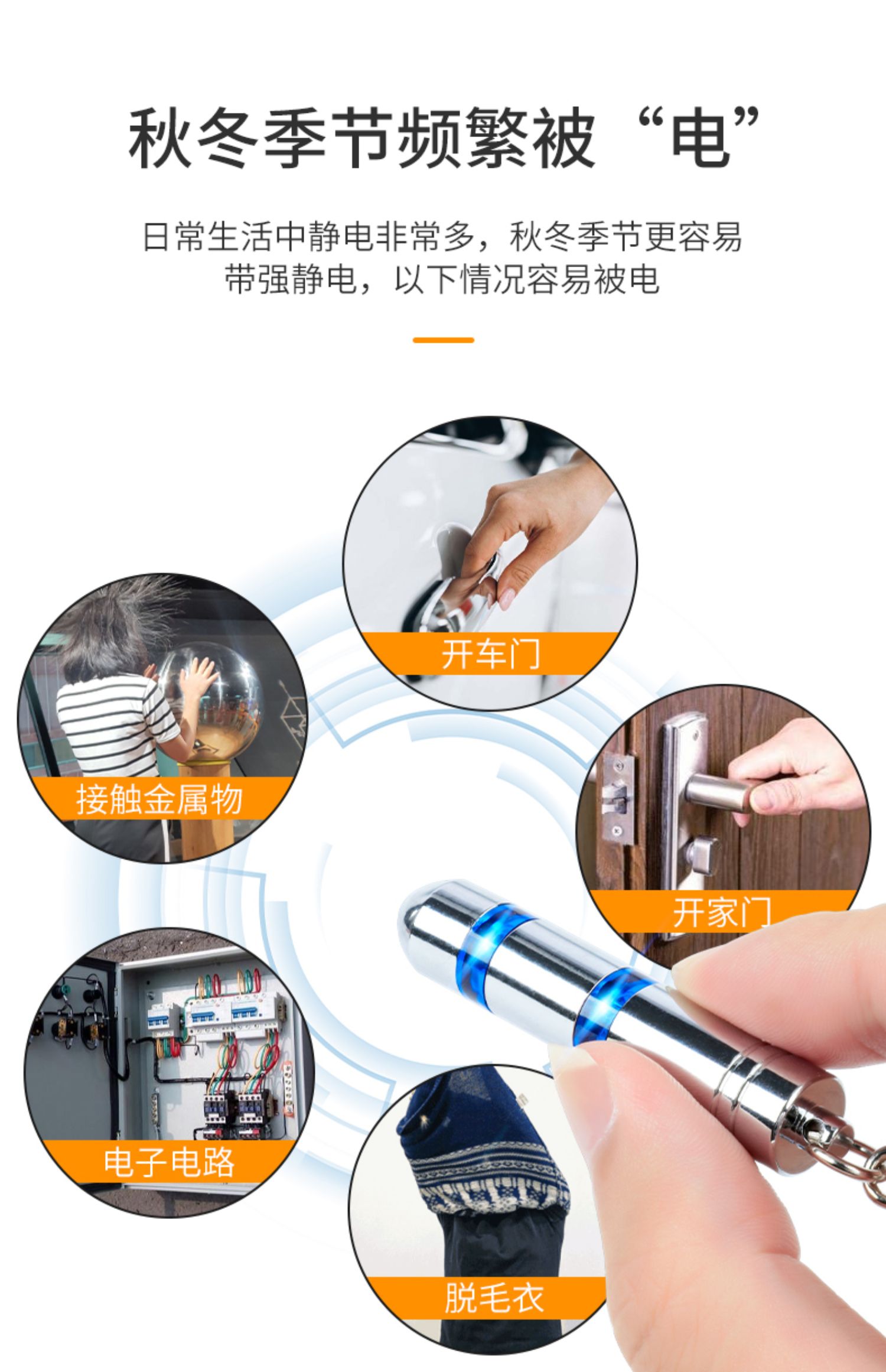 秋冬季节频繁被“电”

日常生活中静电非常多，秋冬季节更容易带强静电，以下情况容易被电

开车门

接触金属物

开家门

电子电路

脱毛衣