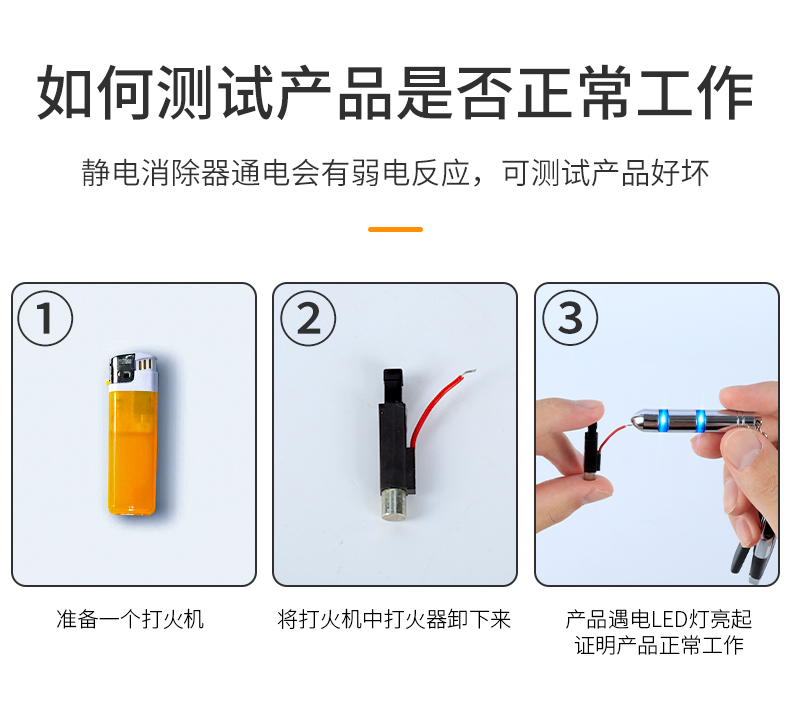 如何测试产品是否正常工作

静电消除器通电会有弱电反应，可测试产品好坏

①

准备一个打火机

②

将打火机中打火器卸下来

③

产品遇电LED灯亮起
证明产品正常工作