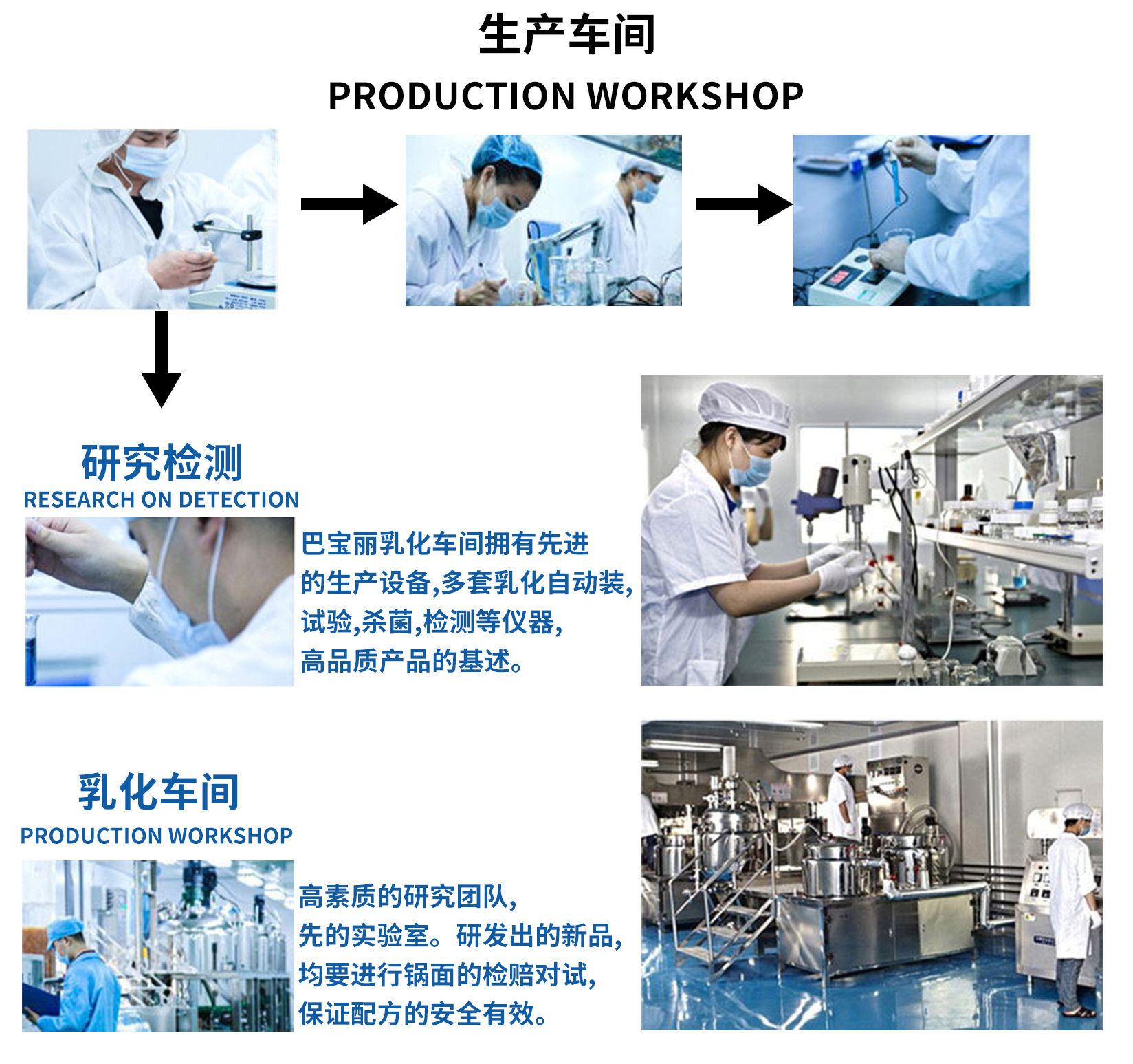 生产车间
PRODUCTION WORKSHOP

研究检测
RESEARCH ON DETECTION

巴宝丽乳化车间拥有先进的生产设备,多套乳化自动装,试验,杀菌,检测等仪器,高品质产品的基述。

乳化车间
PRODUCTION WORKSHOP

高素质的研究团队,先的实验室。研发出的新品,均要进行锅面的检赔对试,保证配方的安全有效。