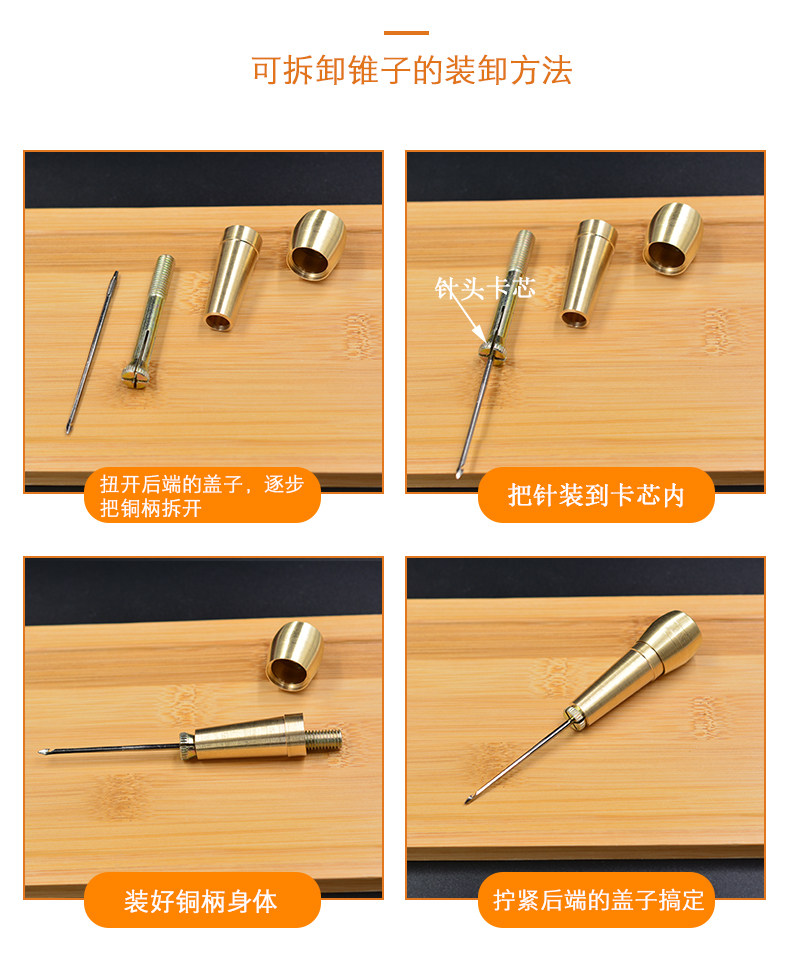 可拆卸锥子的装卸方法

扭开后端的盖子，逐步把铜柄拆开

针头卡芯

把针装到卡芯内

装好铜柄身体

拧紧后端的盖子搞定