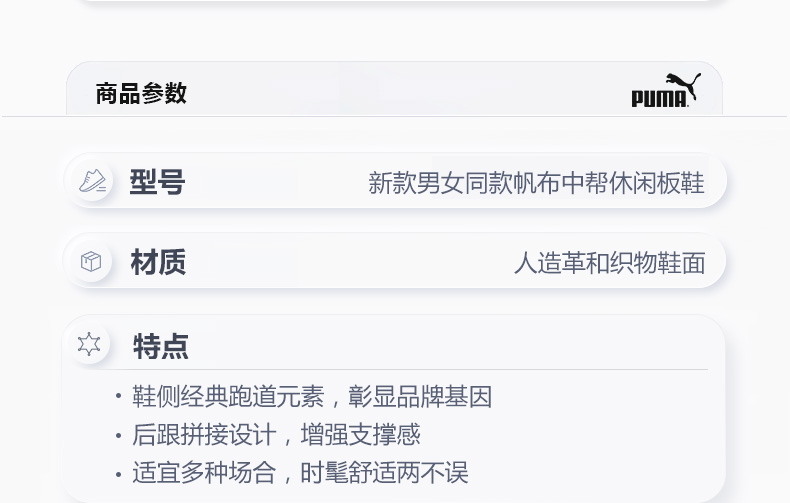 商品参数

PUMA

型号 新款男女同款帆布中帮休闲板鞋

材质 人造革和织物鞋面

特点

• 鞋侧经典跑道元素，彰显品牌基因
• 后跟拼接设计，增强支撑感
• 适宜多种场合，时髦舒适两不误