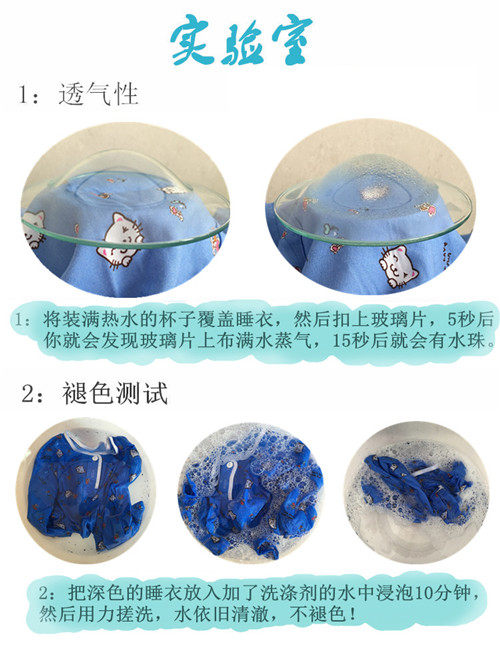 实验室

1：透气性

1：将装满热水的杯子覆盖睡衣，然后扣上玻璃片，5秒后你就会发现玻璃片上布满水蒸气，15秒后就会有水珠。

2：褪色测试

2：把深色的睡衣放入加了洗涤剂的水中浸泡10分钟，然后用力搓洗，水依旧清澈，不褪色！