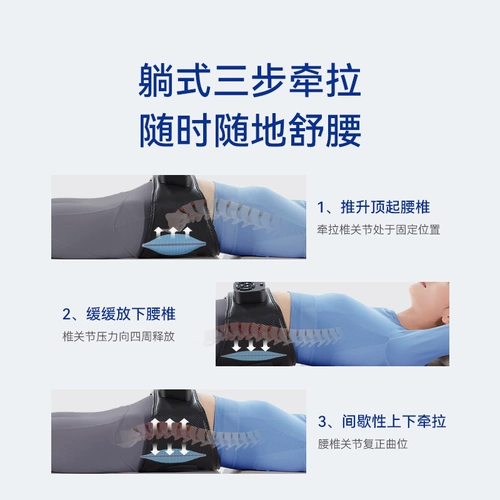 躺式三步牵拉
随时随地舒腰

1、推升顶起腰椎
牵拉椎关节处于固定位置

2、缓缓放下腰椎
椎关节压力向四周释放

3、间歇性上下牵拉
腰椎关节复正曲位