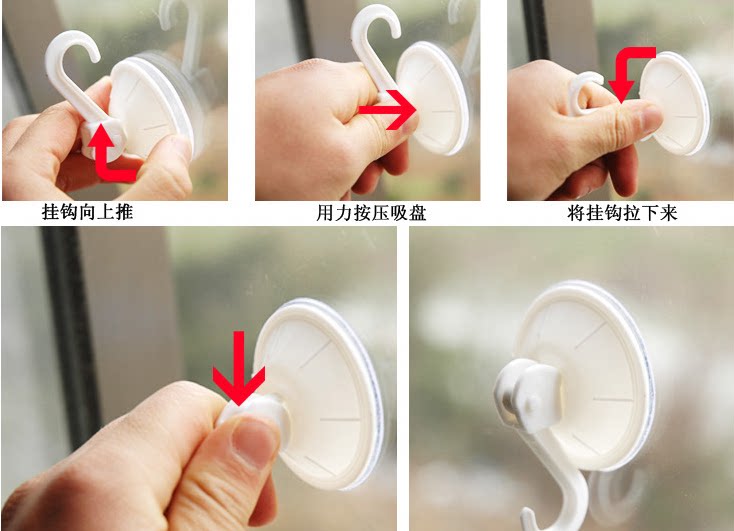 挂钩向上推

用力按压吸盘

将挂钩拉下来