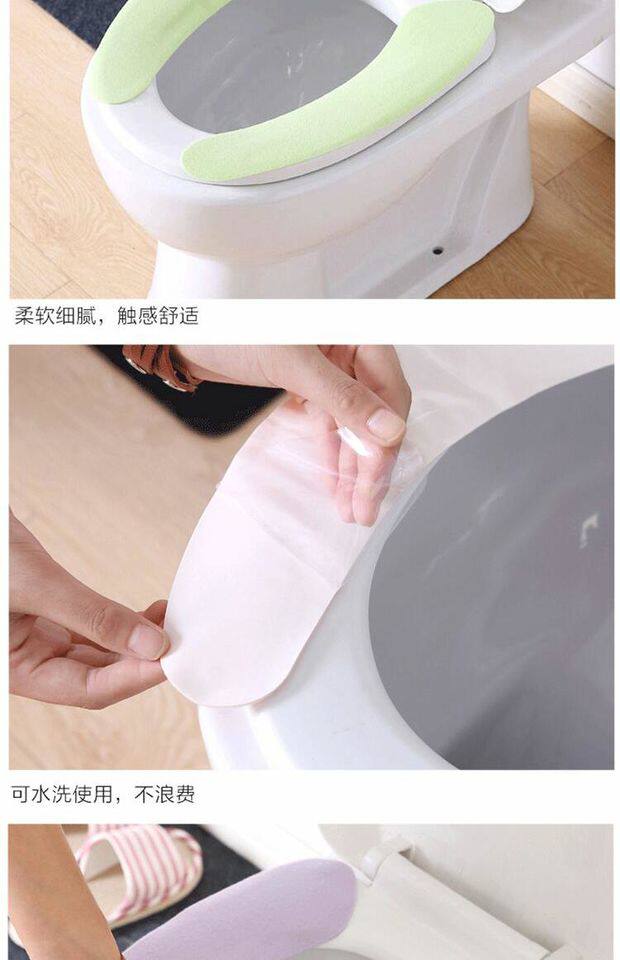 柔软细腻，触感舒适

可水洗使用，不浪费