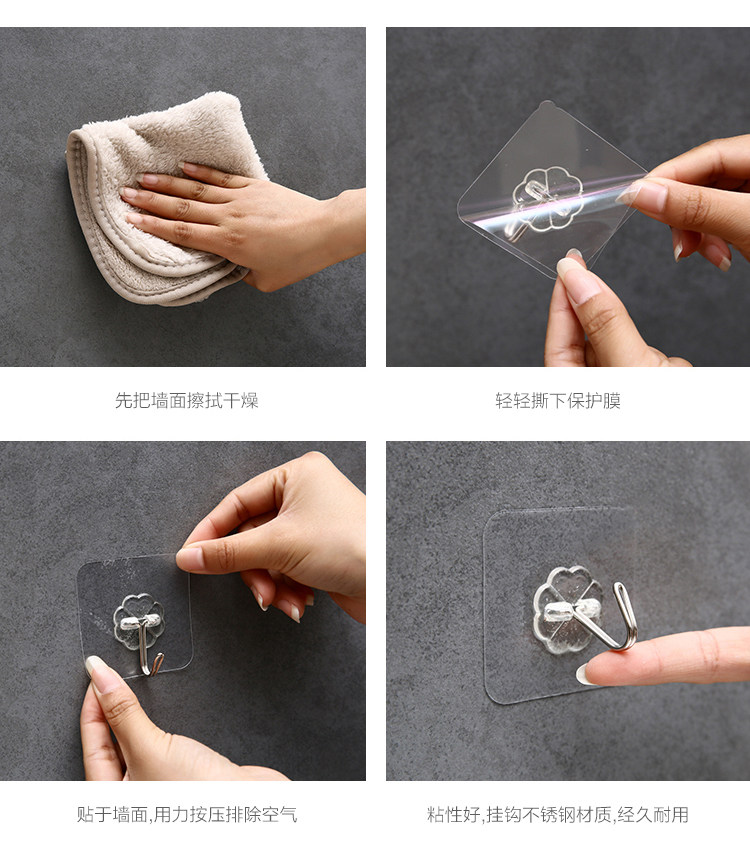 先把墙面擦拭干燥

轻轻撕下保护膜

贴于墙面,用力按压排除空气

粘性好,挂钩不锈钢材质,经久耐用