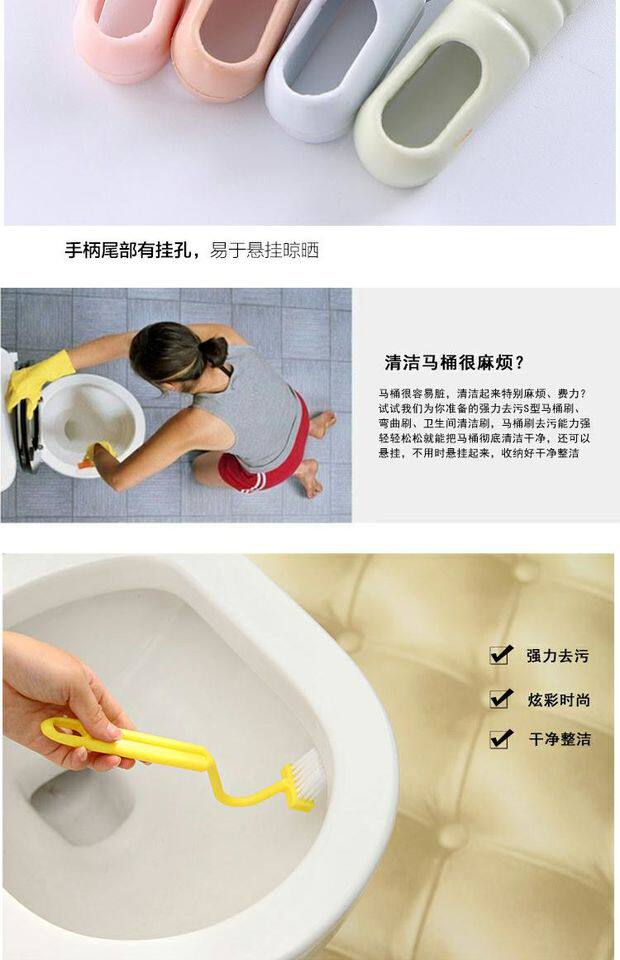 手柄尾部有挂孔，易于悬挂晾晒

清洁马桶很麻烦？

马桶很容易脏，清洁起来特别麻烦、费力？试试我们为你准备的强力去污S型马桶刷、弯曲刷、卫生间清洁刷，马桶刷去污能力强轻轻松松就能把马桶彻底清洁干净，还可以悬挂，不用时悬挂起来，收纳好干净整洁

强力去污

炫彩时尚

干净整洁