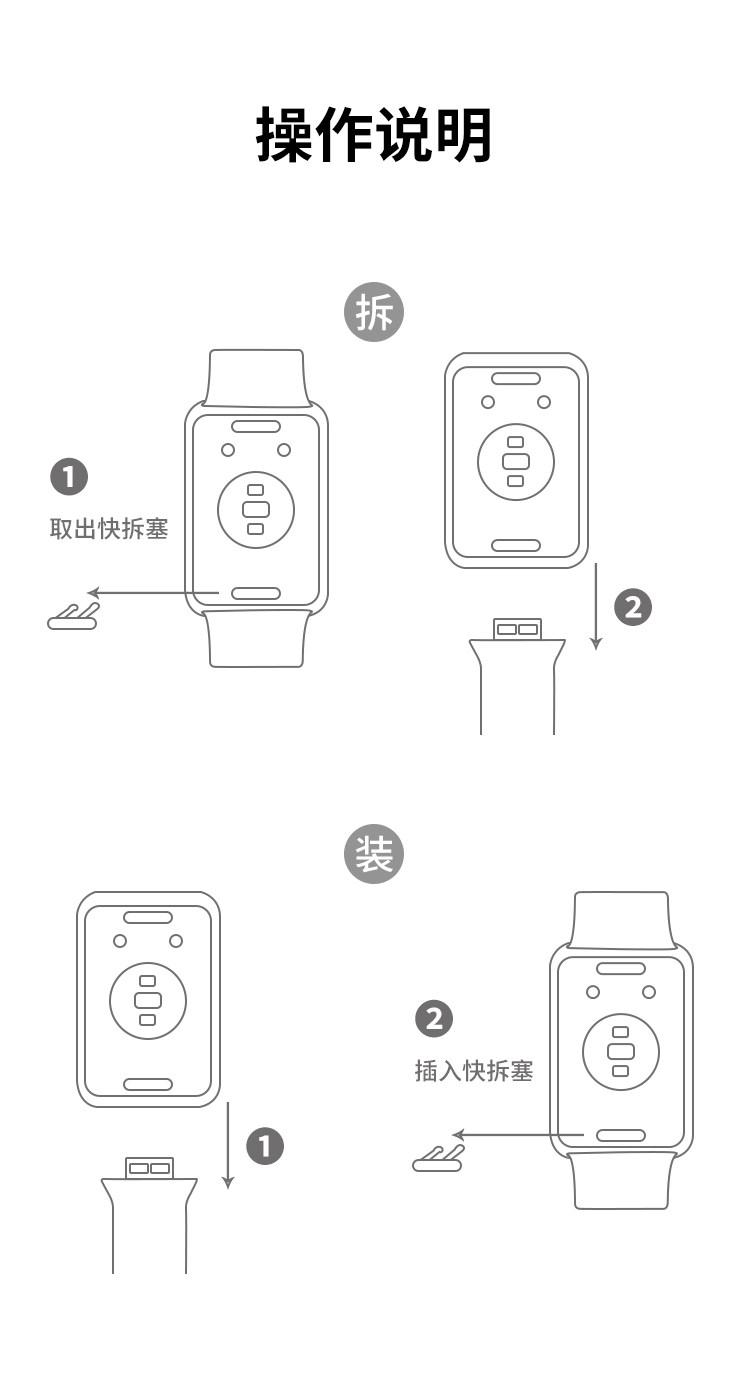 操作说明

拆

1
取出快拆塞

2

装

1

2
插入快拆塞