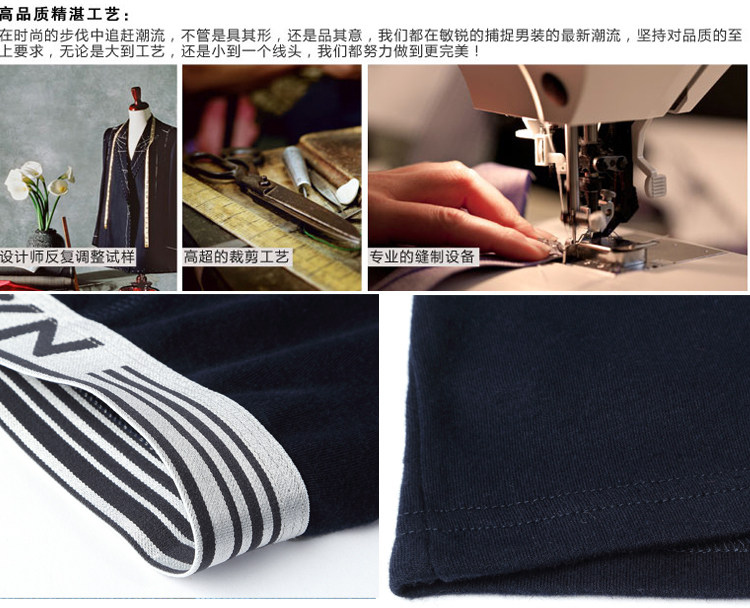 高品质精湛工艺：
在时尚的步伐中追赶潮流，不管是具其形，还是品其意，我们都在敏锐的捕捉男装的最新潮流，坚持对品质的至上要求，无论是大到工艺，还是小到一个线头，我们都努力做到更完美！

设计师反复调整试样

高超的裁剪工艺

专业的缝制设备