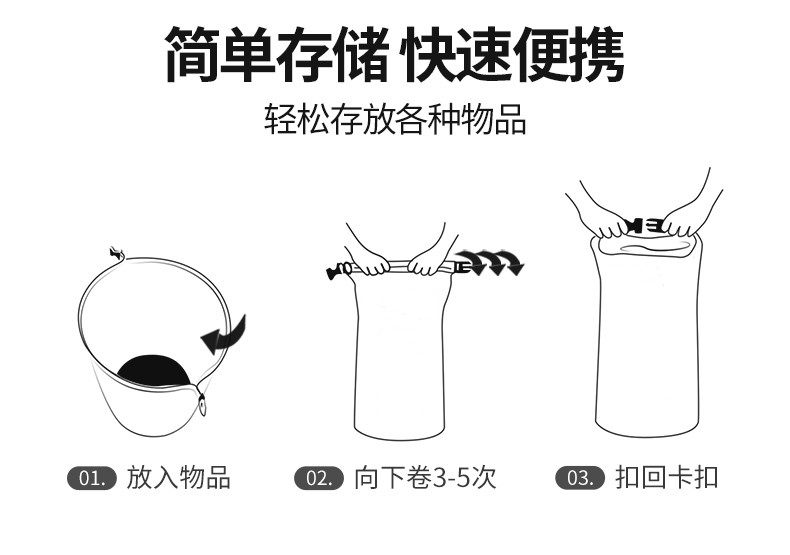 简单存储 快速便携

轻松存放各种物品

01. 放入物品

02. 向下卷3-5次

03. 扣回卡扣