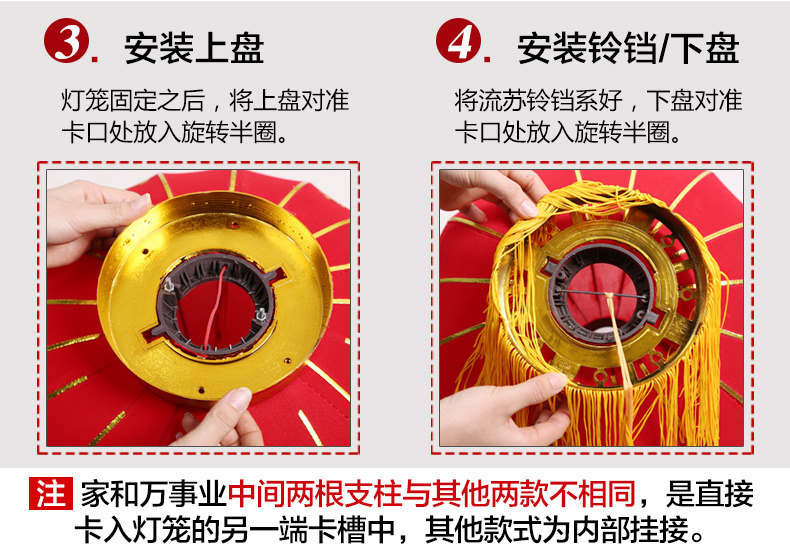 3. 安装上盘

灯笼固定之后，将上盘对准卡口处放入旋转半圈。

4. 安装铃铛/下盘

将流苏铃铛系好，下盘对准卡口处放入旋转半圈。

注 家和万事业中间两根支柱与其他两款不相同，是直接卡入灯笼的另一端卡槽中，其他款式为内部挂接。