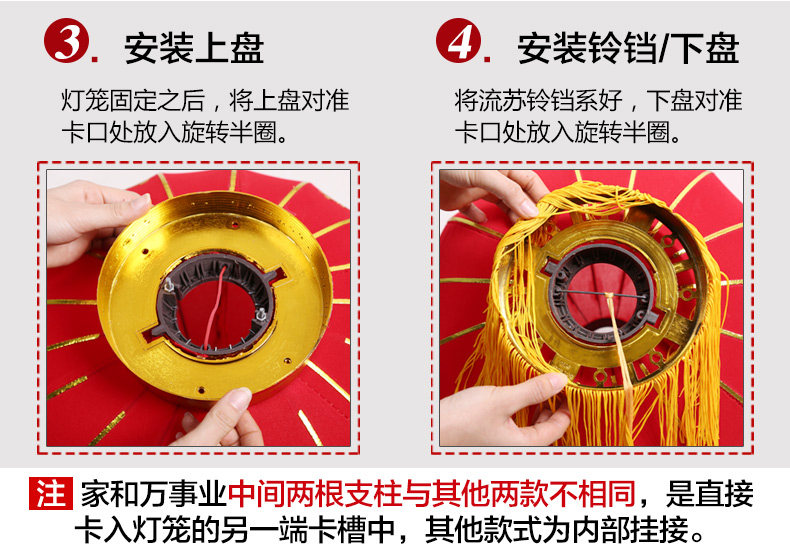 3. 安装上盘

灯笼固定之后，将上盘对准卡口处放入旋转半圈。

4. 安装铃铛/下盘

将流苏铃铛系好，下盘对准卡口处放入旋转半圈。

注 家和万事业中间两根支柱与其他两款不相同，是直接卡入灯笼的另一端卡槽中，其他款式为内部挂接。