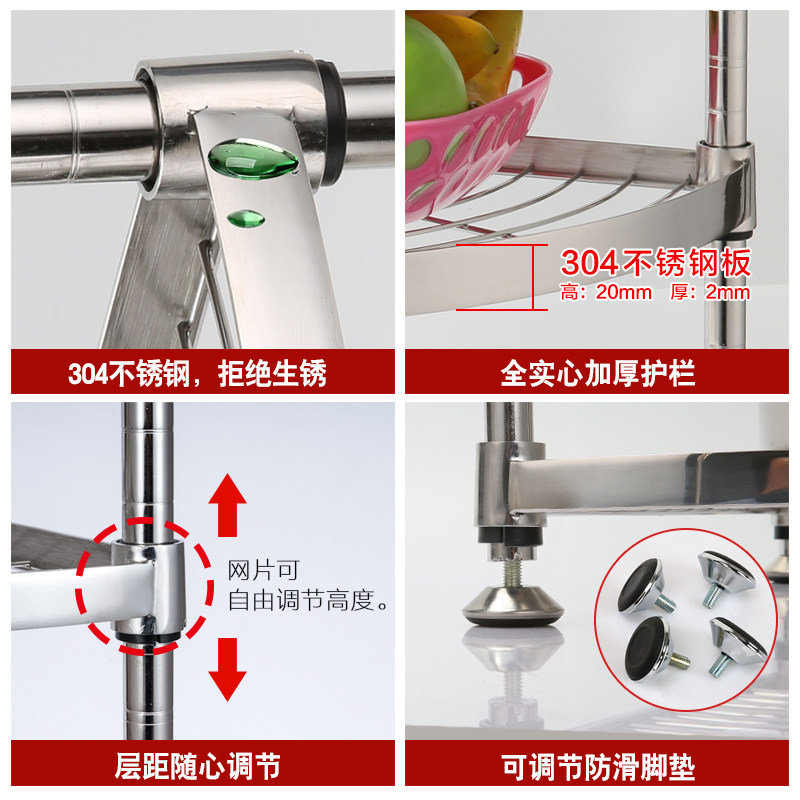 304不锈钢，拒绝生锈

304不锈钢板
高：20mm 厚：2mm

全实心加厚护栏

网片可
自由调节高度。

层距随心调节

可调节防滑脚垫