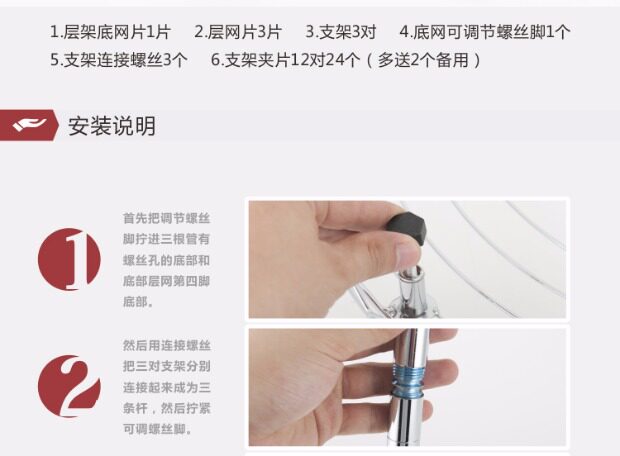 1.层架底网片1片　2.层网片3片　3.支架3对　4.底网可调节螺丝脚1个
5.支架连接螺丝3个　6.支架夹片12对24个（多送2个备用）

安装说明

1

首先把调节螺丝脚拧进三根管有螺丝孔的底部和底部层网第四脚底部。

2

然后用连接螺丝把三对支架分别连接起来成为三条杆，然后拧紧可调螺丝脚。