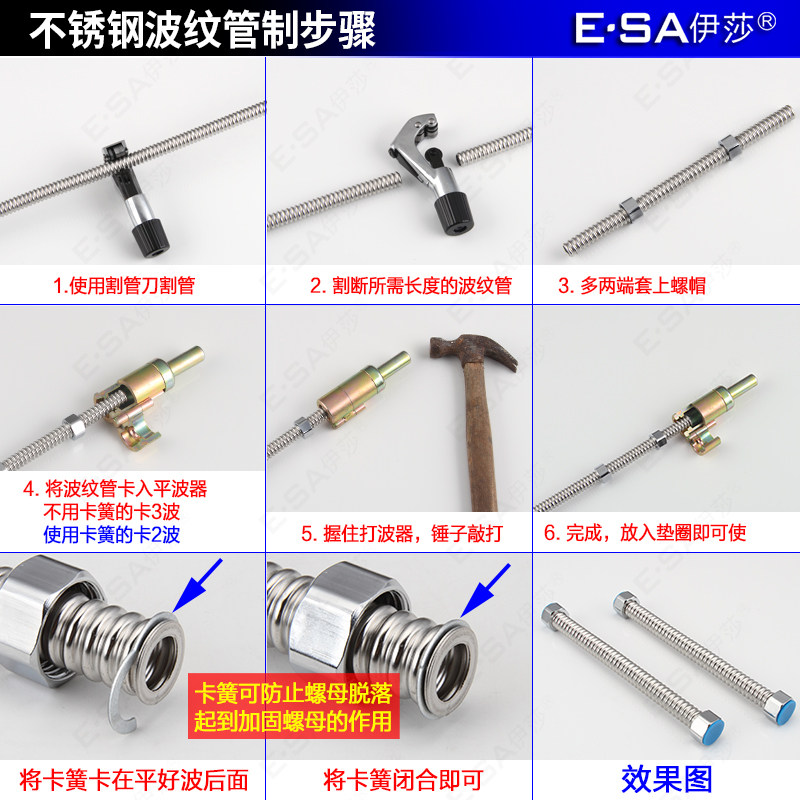 不锈钢波纹管制步骤

E·SA伊莎®

1.使用割管刀割管

2. 割断所需长度的波纹管

3. 多两端套上螺帽

4. 将波纹管卡入平波器
不用卡簧的卡3波
使用卡簧的卡2波

5. 握住打波器，锤子敲打

6. 完成，放入垫圈即可使

卡簧可防止螺母脱落
起到加固螺母的作用

将卡簧卡在平好波后面

将卡簧闭合即可

效果图