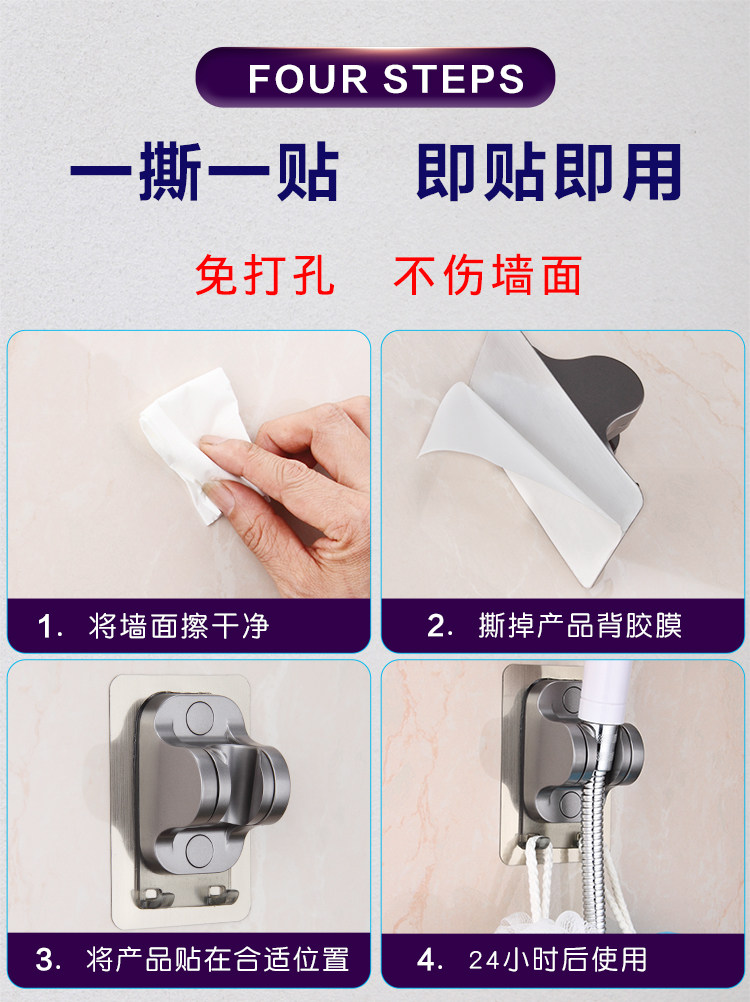 FOUR STEPS

一撕一贴　即贴即用

免打孔　不伤墙面

1. 将墙面擦干净

2. 撕掉产品背胶膜

3. 将产品贴在合适位置

4. 24小时后使用